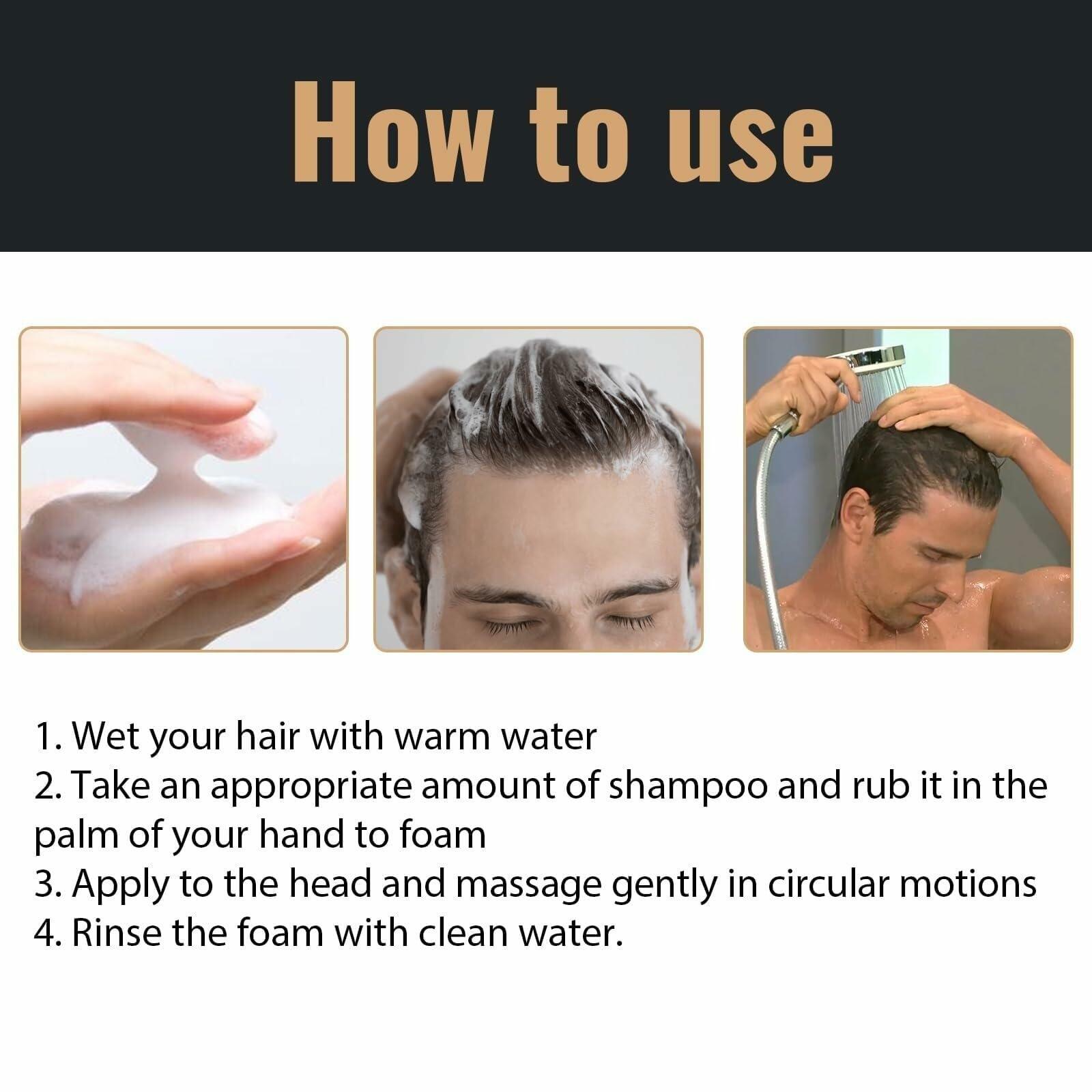 How to use

1. Wet your hair with warm water
2. Take an appropriate amount of shampoo and rub it in the palm of your hand to foam
3. Apply to the head and massage gently in circular motions
4. Rinse the foam with clean water.