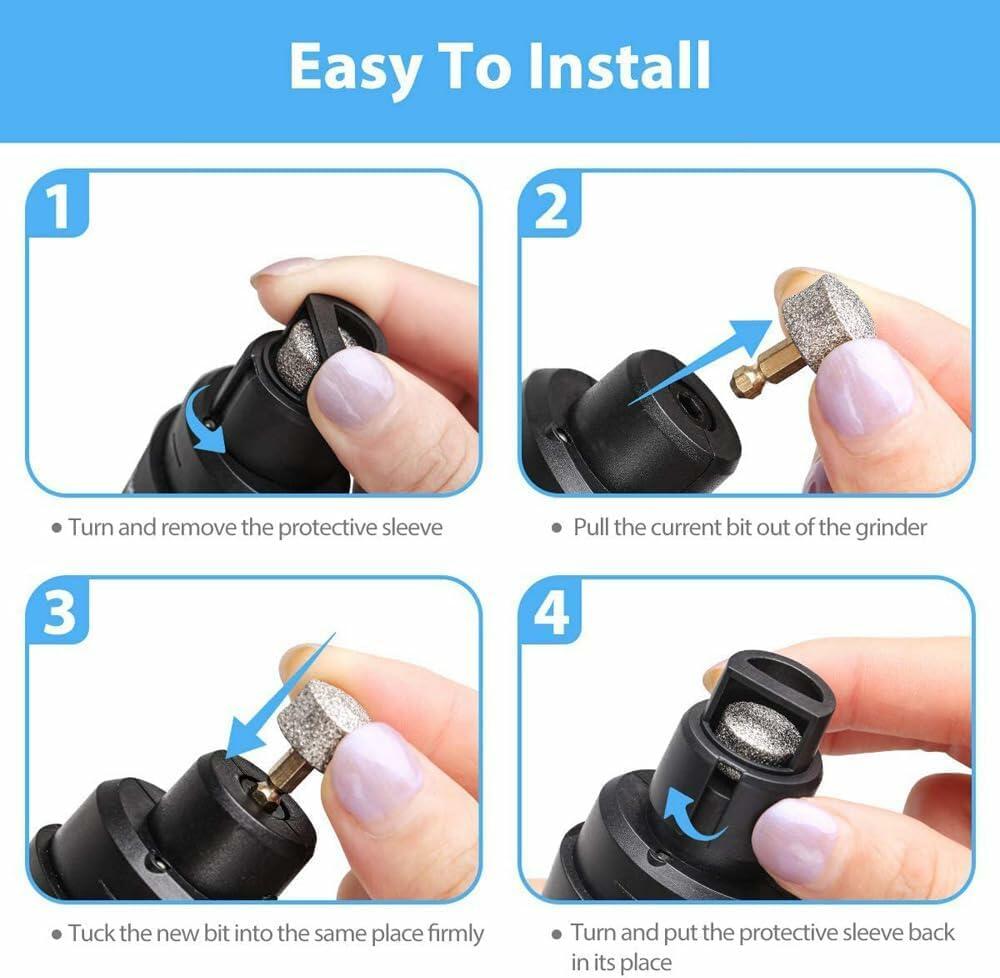 Easy To Install

1

• Turn and remove the protective sleeve

2

• Pull the current bit out of the grinder

3

• Tuck the new bit into the same place firmly

4

• Turn and put the protective sleeve back in its place