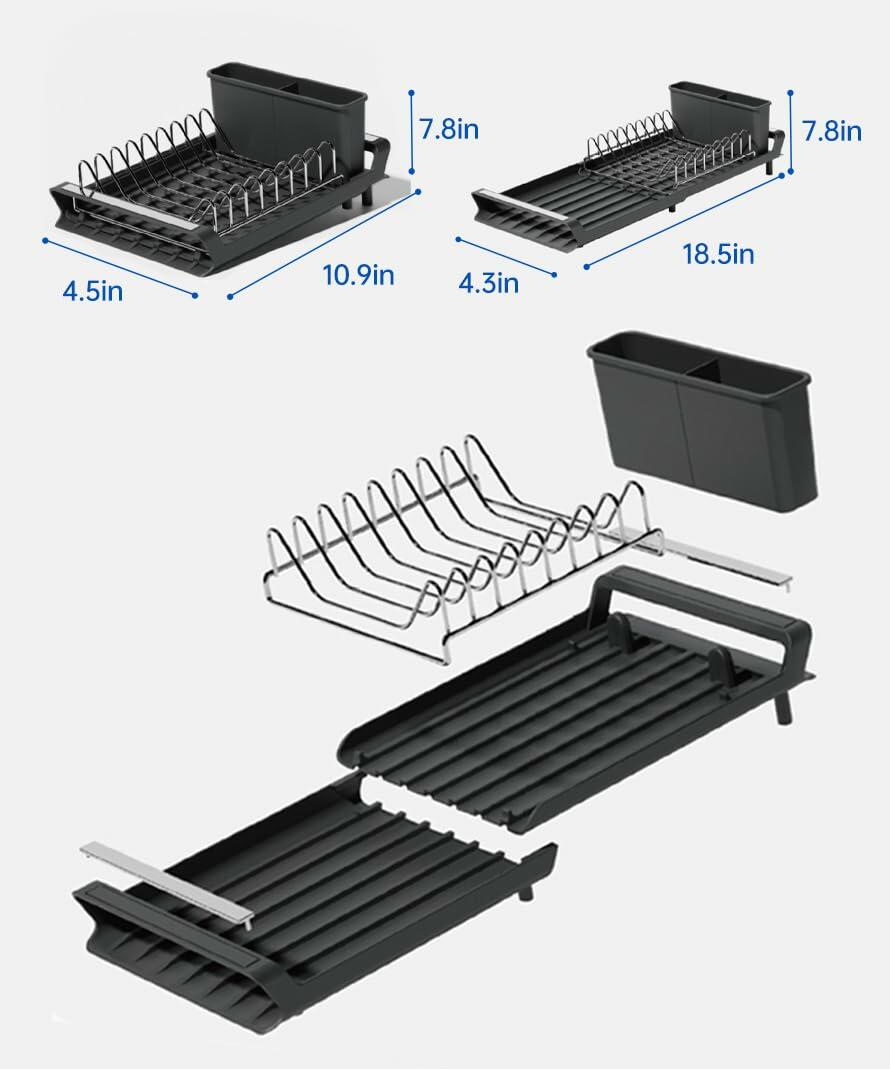 7.8in
4.5in
10.9in
7.8in
4.3in
18.5in