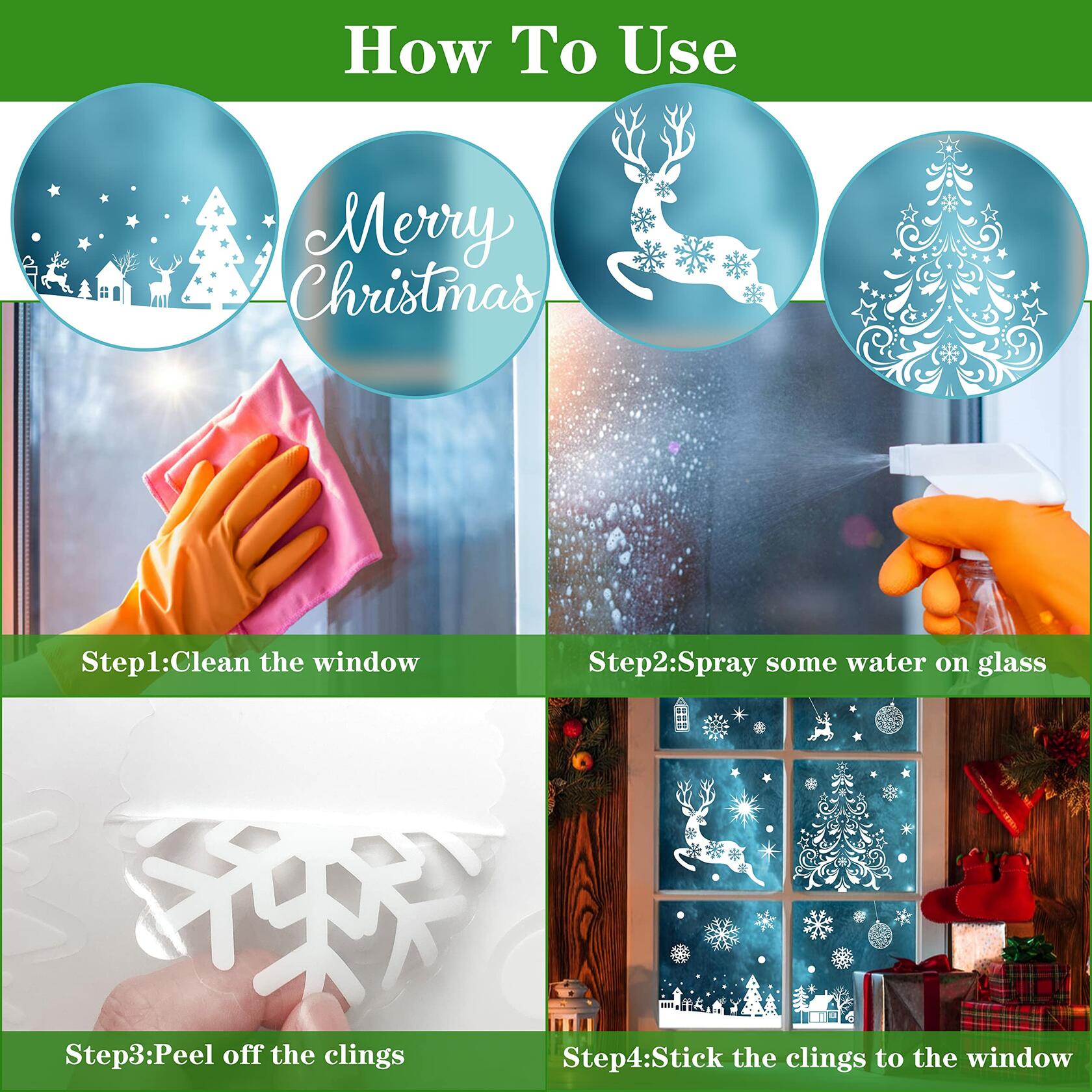 How To Use

Merry Christmas

Step1:Clean the window

Step2:Spray some water on glass

Step3:Peel off the clings

Step4:Stick the clings to the window