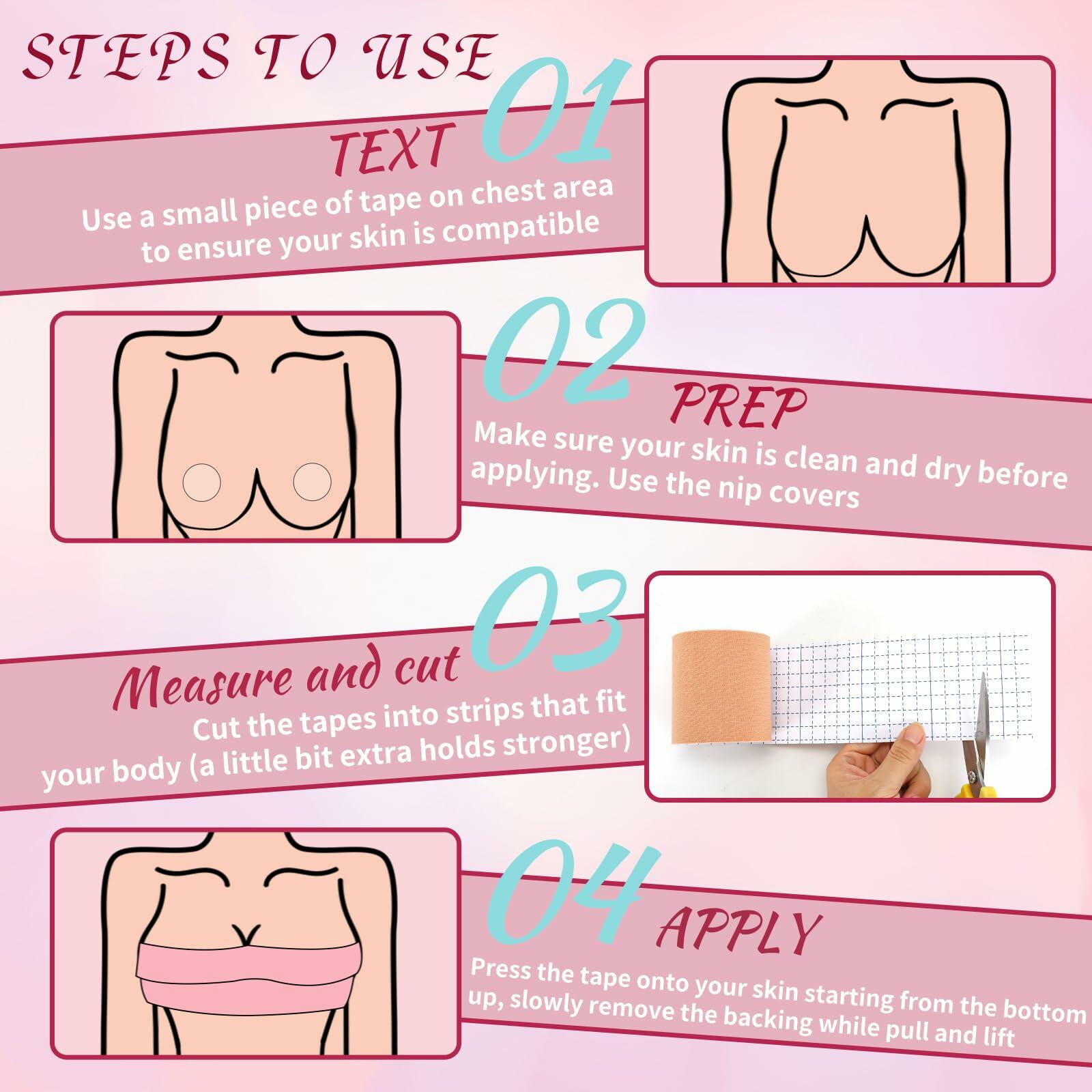 STEPS TO USE

01
TEXT
Use a small piece of tape on chest area to ensure your skin is compatible

02
PREP
Make sure your skin is clean and dry before applying. Use the nip covers

03
Measure and cut
Cut the tapes into strips that fit your body (a little bit extra holds stronger)

04
APPLY
Press the tape onto your skin starting from the bottom up, slowly remove the backing while pull and lift