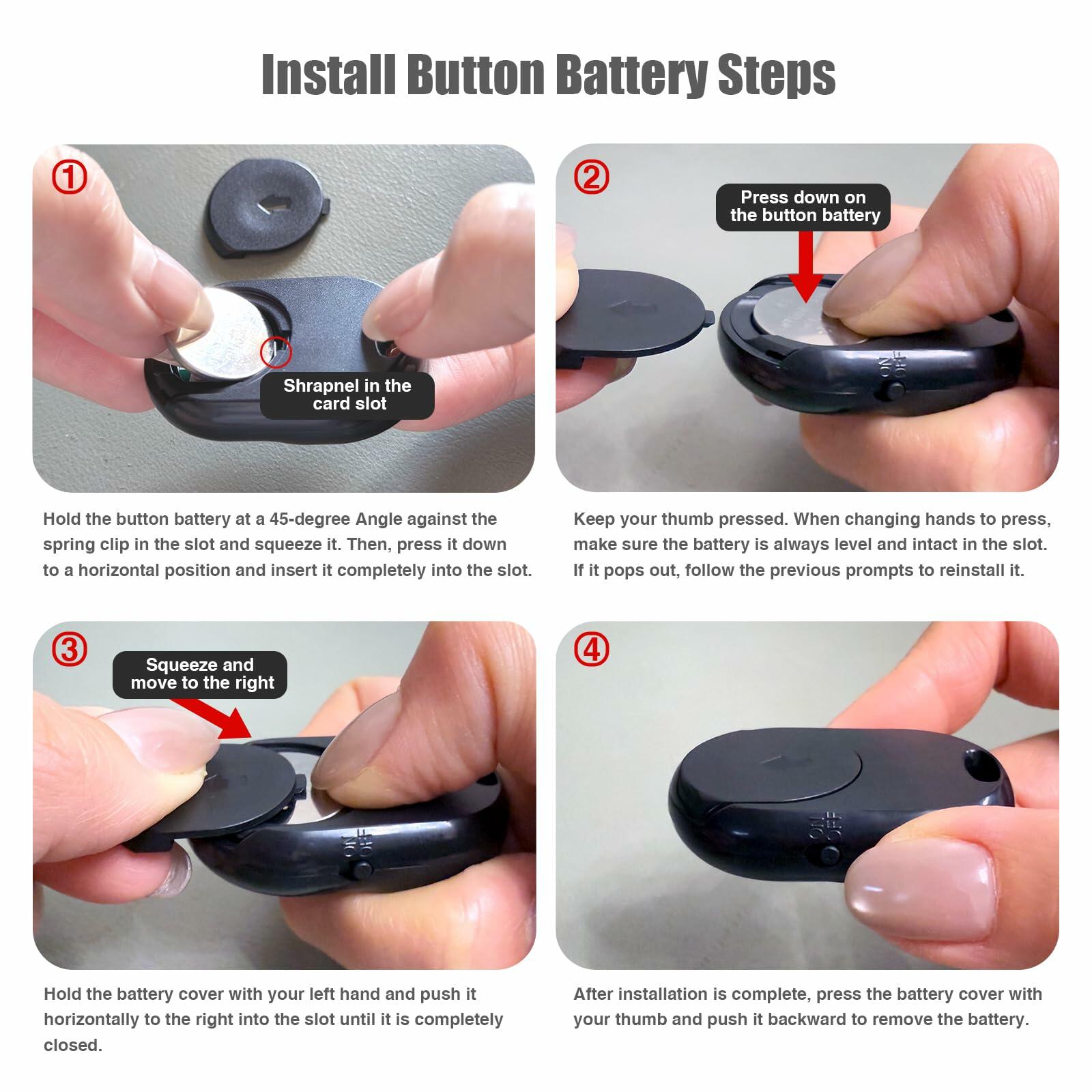 Install Button Battery Steps

①

Shrapnel in the card slot

Hold the button battery at a 45-degree Angle against the spring clip in the slot and squeeze it. Then, press it down to a horizontal position and insert it completely into the slot.

②

Press down on the button battery

ON OFF

Keep your thumb pressed. When changing hands to press, make sure the battery is always level and intact in the slot. If it pops out, follow the previous prompts to reinstall it.

③

Squeeze and move to the right

ON OFF

Hold the battery cover with your left hand and push it horizontally to the right into the slot until it is completely closed.

④

ON OFF

After installation is complete, press the battery cover with your thumb and push it backward to remove the battery.