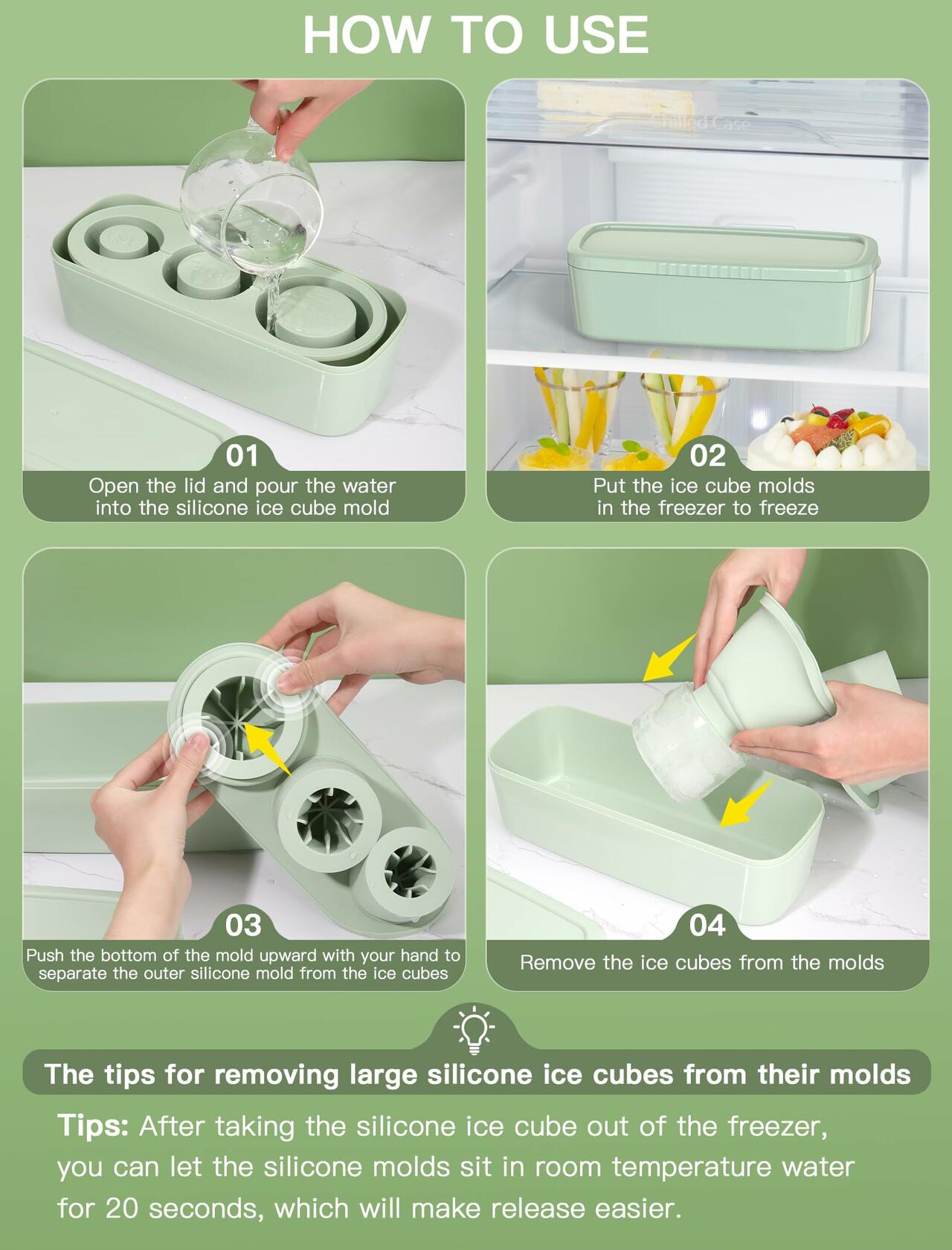 HOW TO USE

Chilled Case

01
Open the lid and pour the water into the silicone ice cube mold

02
Put the ice cube molds in the freezer to freeze

03
Push the bottom of the mold upward with your hand to separate the outer silicone mold from the ice cubes

04
Remove the ice cubes from the molds

The tips for removing large silicone ice cubes from their molds

Tips: After taking the silicone ice cube out of the freezer, you can let the silicone molds sit in room temperature water for 20 seconds, which will make release easier.