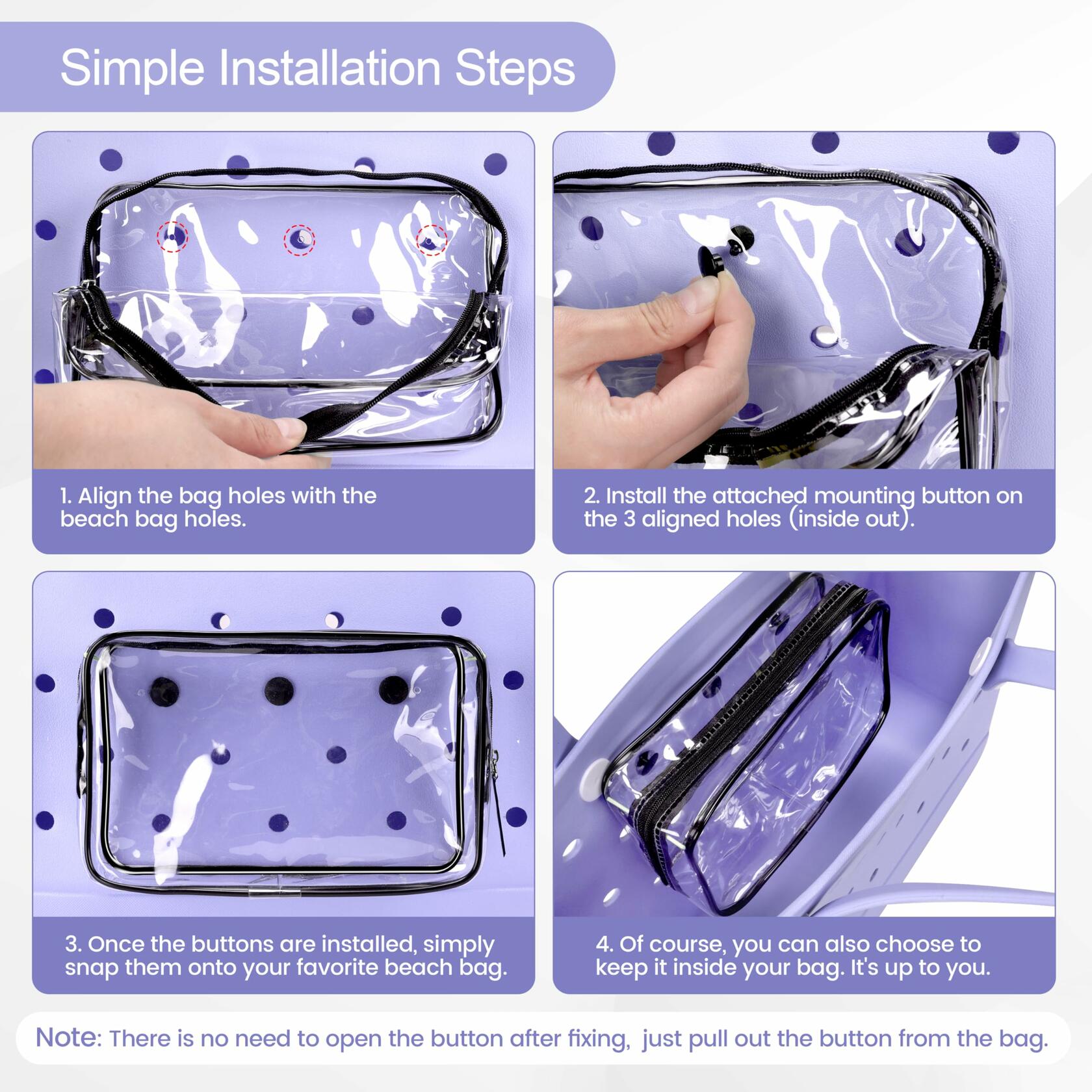 Simple Installation Steps

1. Align the bag holes with the beach bag holes.

2. Install the attached mounting button on the 3 aligned holes (inside out).

3. Once the buttons are installed, simply snap them onto your favorite beach bag.

4. Of course, you can also choose to keep it inside your bag. It's up to you.

Note: There is no need to open the button after fixing, just pull out the button from the bag.