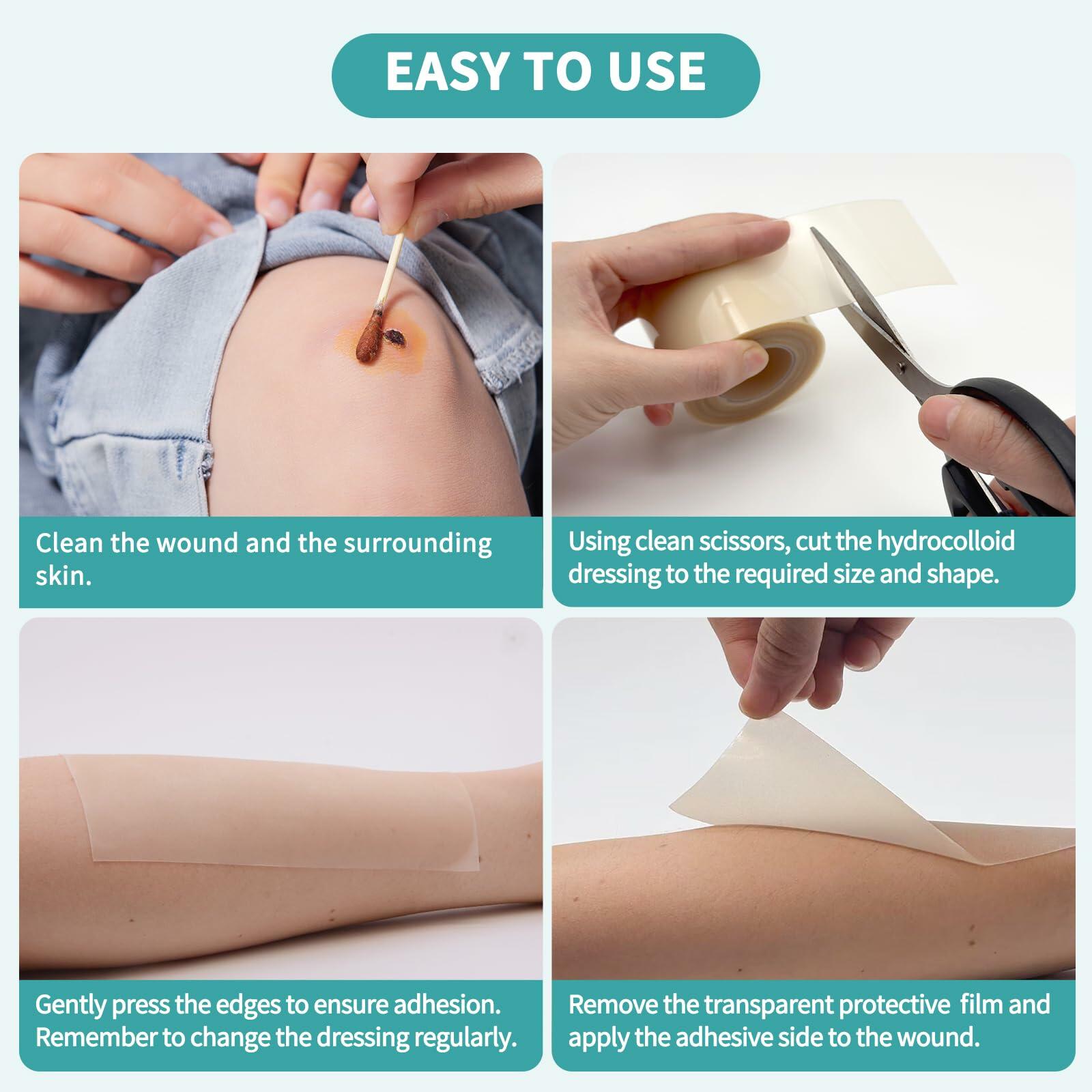 EASY TO USE

Clean the wound and the surrounding skin.

Using clean scissors, cut the hydrocolloid dressing to the required size and shape.

Gently press the edges to ensure adhesion. Remember to change the dressing regularly.

Remove the transparent protective film and apply the adhesive side to the wound.