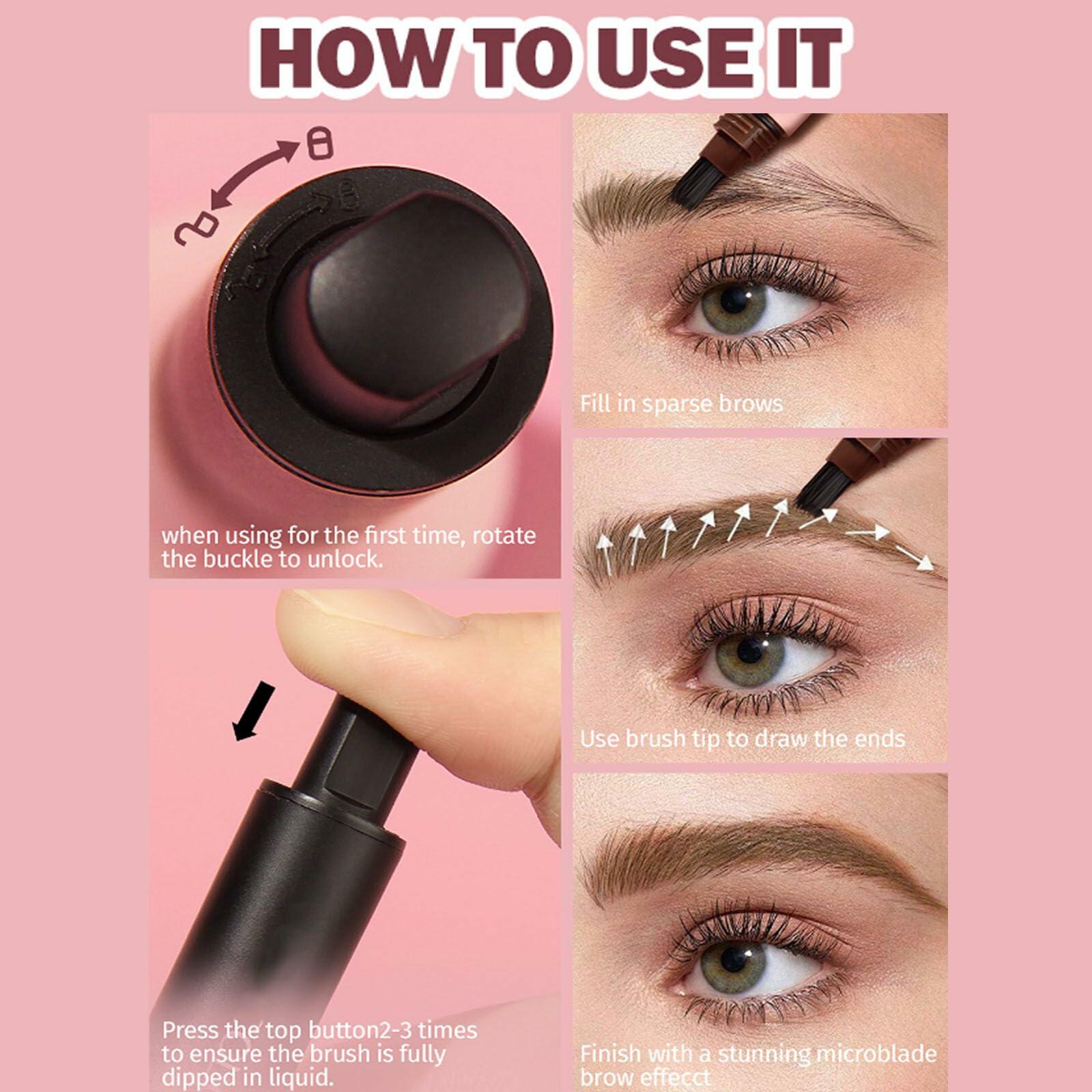 HOW TO USE IT

when using for the first time, rotate the buckle to unlock.

Press the top button2-3 times to ensure the brush is fully dipped in liquid.

Fill in sparse brows

Use brush tip to draw the ends

Finish with a stunning microblade brow effecct