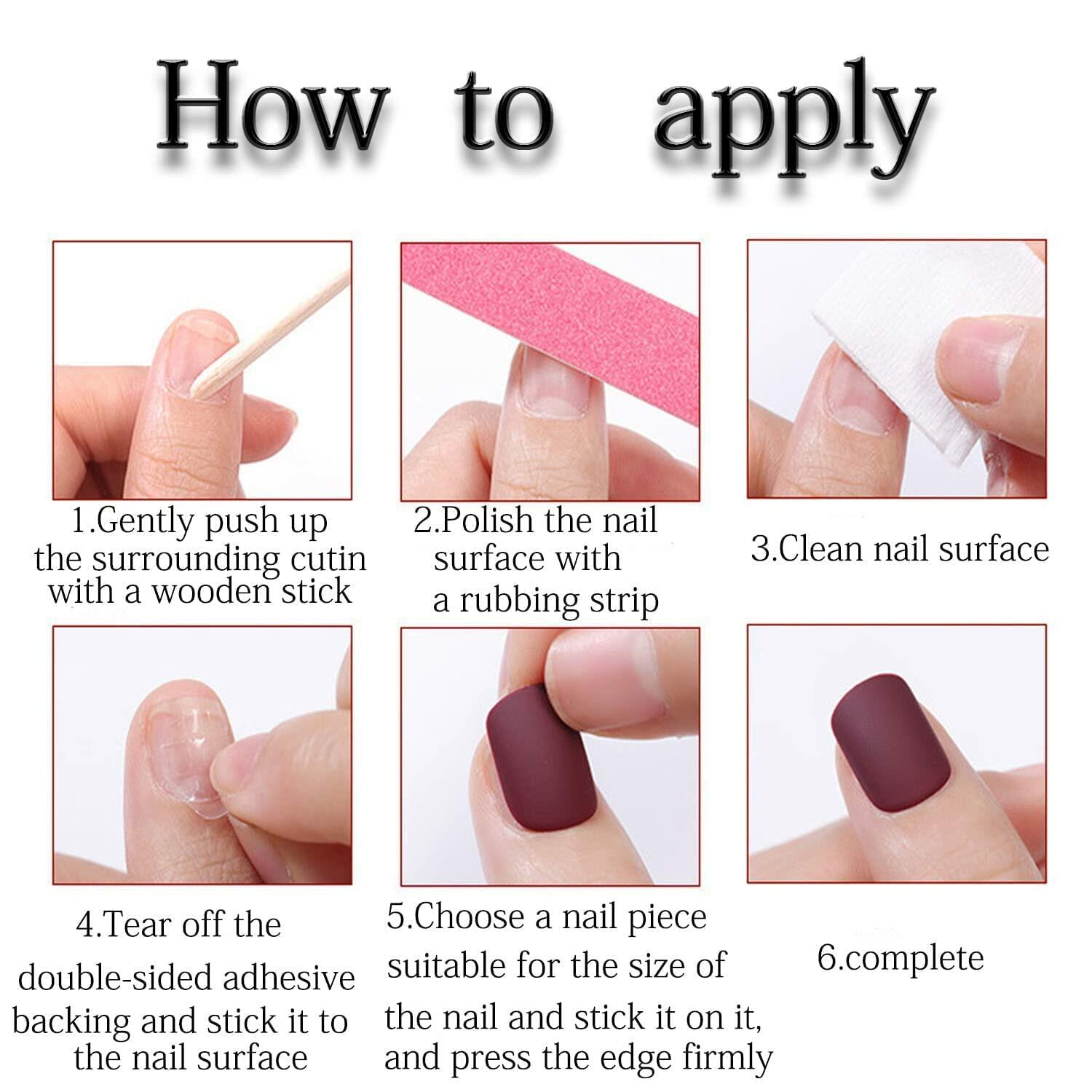 How to apply

1.Gently push up the surrounding cutin with a wooden stick

2.Polish the nail surface with a rubbing strip

3.Clean nail surface

4.Tear off the double-sided adhesive backing and stick it to the nail surface

5.Choose a nail piece suitable for the size of the nail and stick it on it, and press the edge firmly

6.complete