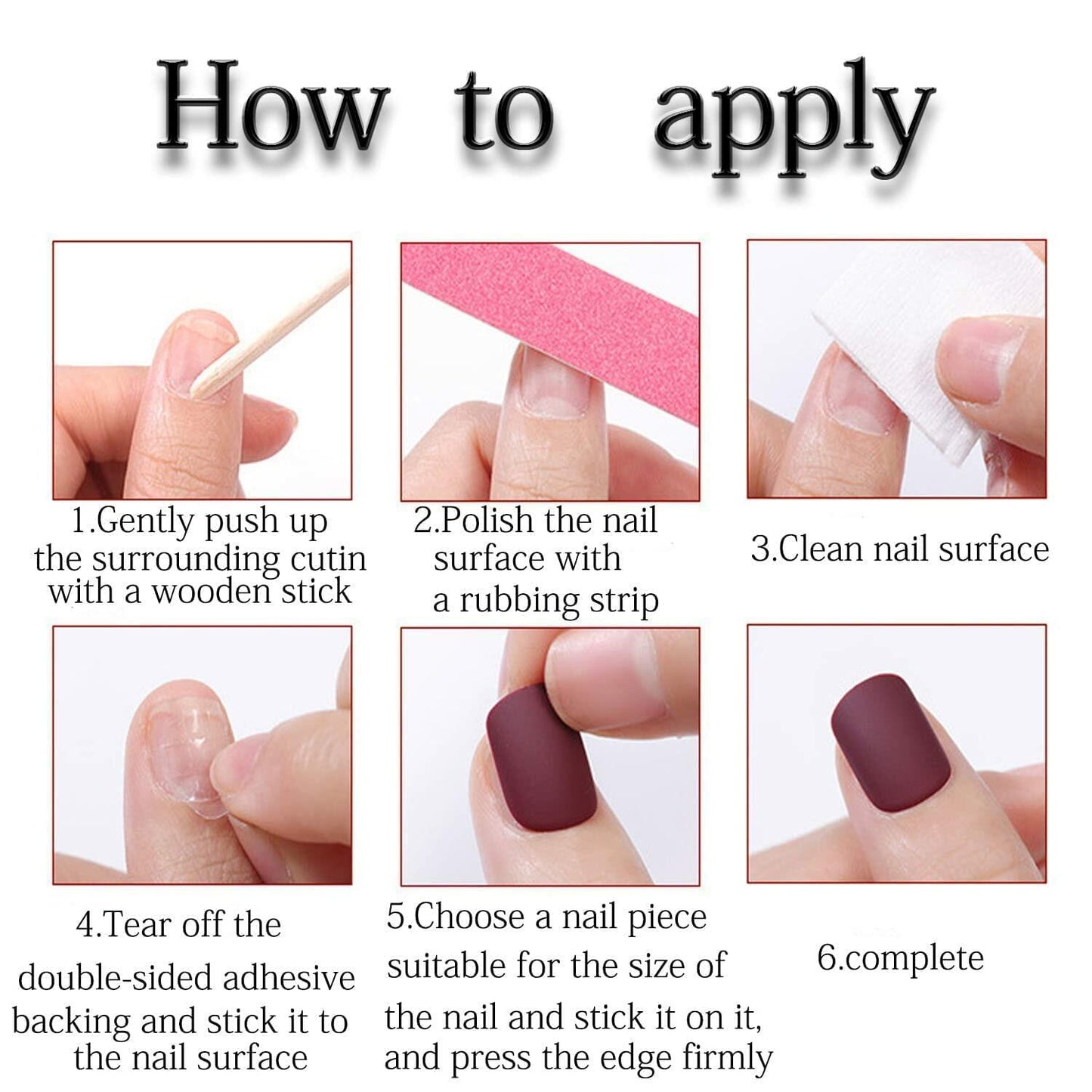 How to apply

1.Gently push up the surrounding cutin with a wooden stick

2.Polish the nail surface with a rubbing strip

3.Clean nail surface

4.Tear off the double-sided adhesive backing and stick it to the nail surface

5.Choose a nail piece suitable for the size of the nail and stick it on it, and press the edge firmly

6.complete