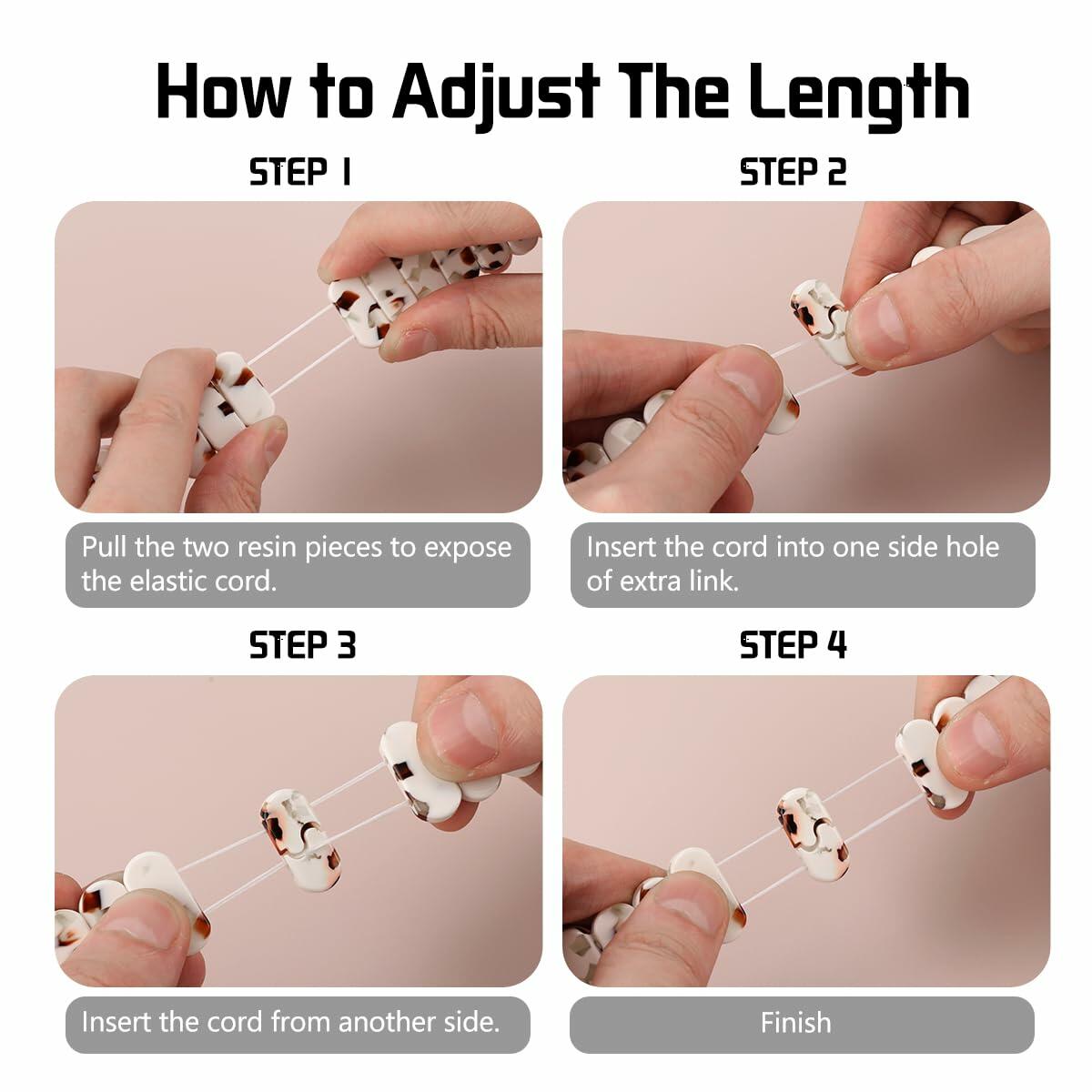 How to Adjust The Length

STEP 1

Pull the two resin pieces to expose the elastic cord.

STEP 2

Insert the cord into one side hole of extra link.

STEP 3

Insert the cord from another side.

STEP 4

Finish