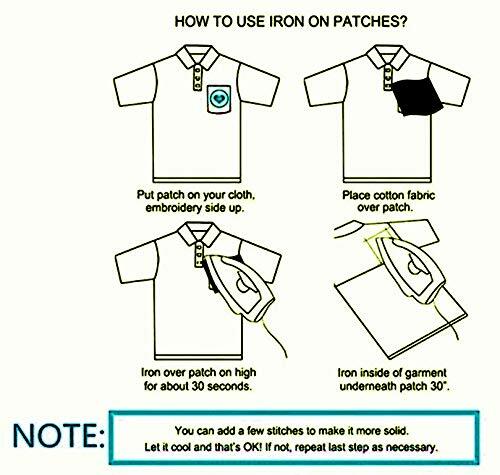 HOW TO USE IRON ON PATCHES?

Put patch on your cloth, embroidery side up.

Place cotton fabric over patch.

Iron over patch on high for about 30 seconds.

Iron inside of garment underneath patch 30".

NOTE:

You can add a few stitches to make it more solid.
Let it cool and that's OK! If not, repeat last step as necessary.