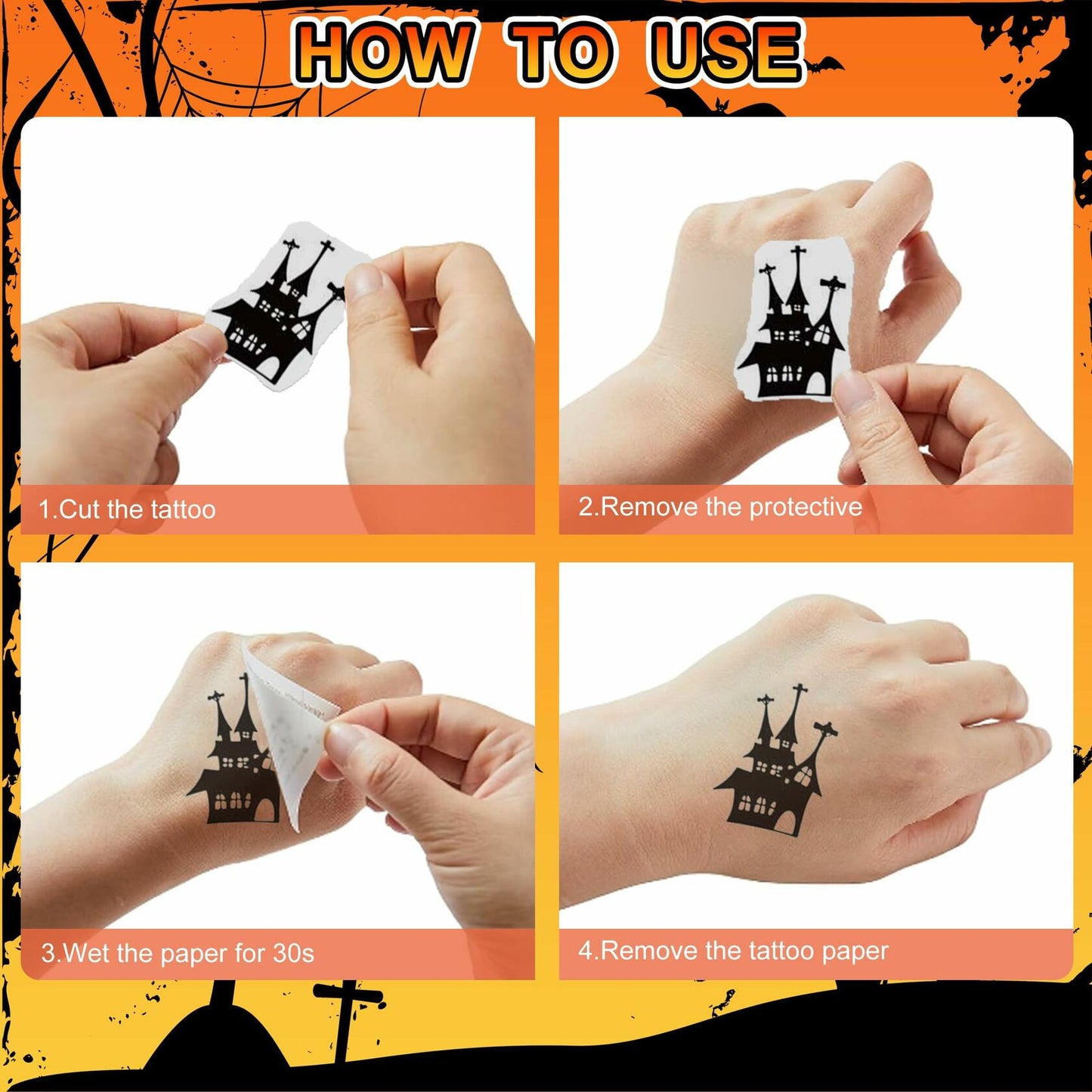 HOW TO USE

1.Cut the tattoo

2.Remove the protective

3.Wet the paper for 30s

4.Remove the tattoo paper