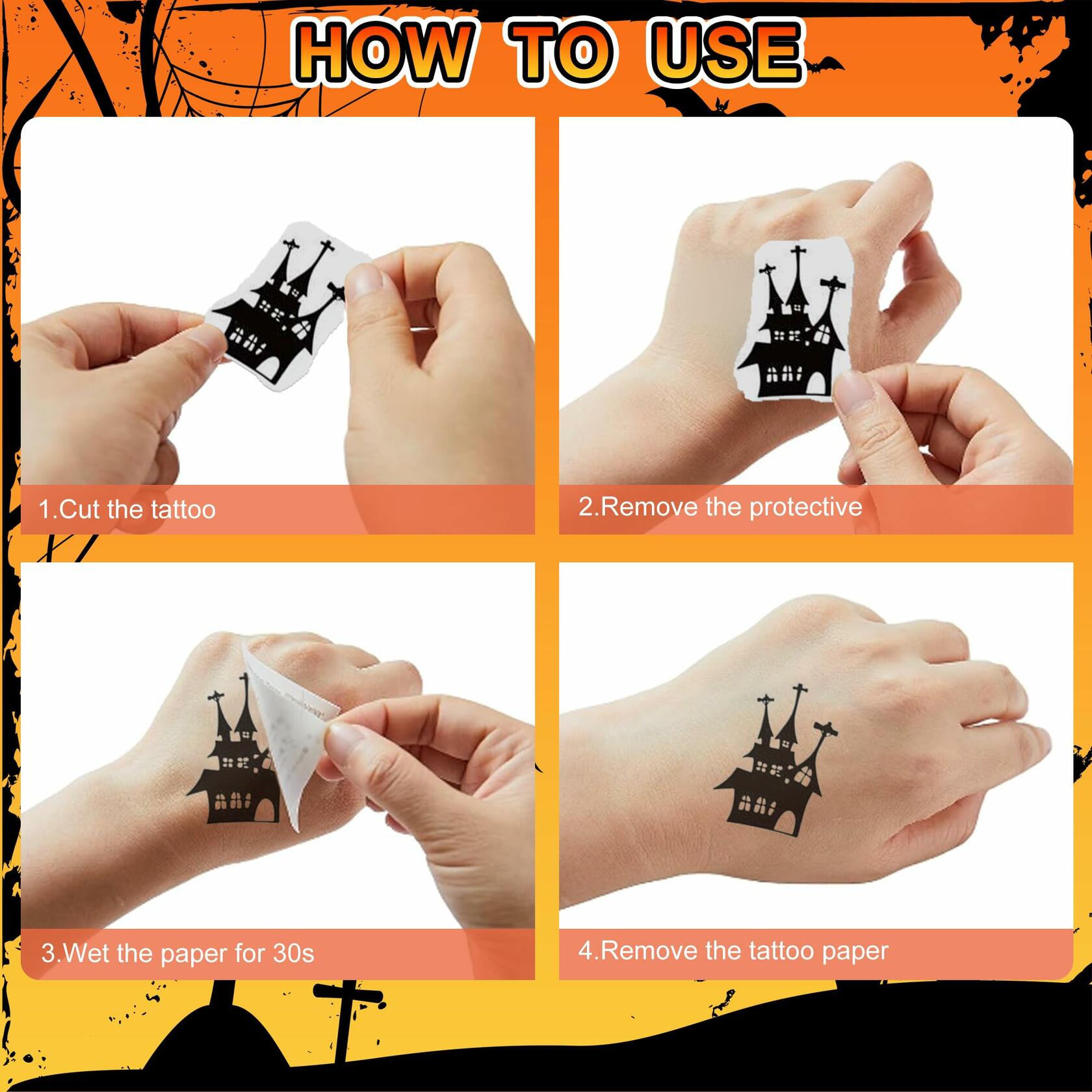 HOW TO USE

1.Cut the tattoo

2.Remove the protective

3.Wet the paper for 30s

4.Remove the tattoo paper