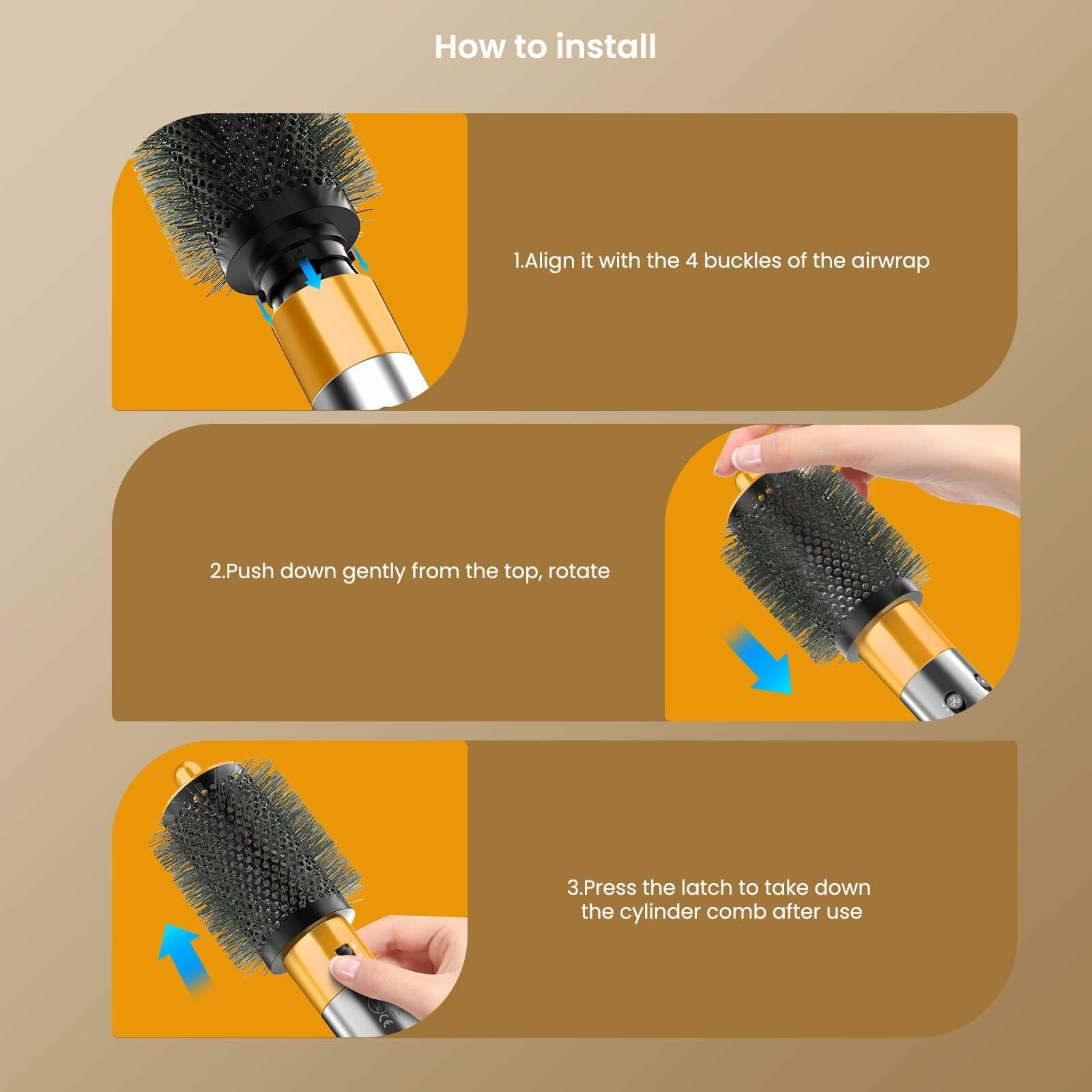 How to install

1.Align it with the 4 buckles of the airwrap

2.Push down gently from the top, rotate

3.Press the latch to take down the cylinder comb after use