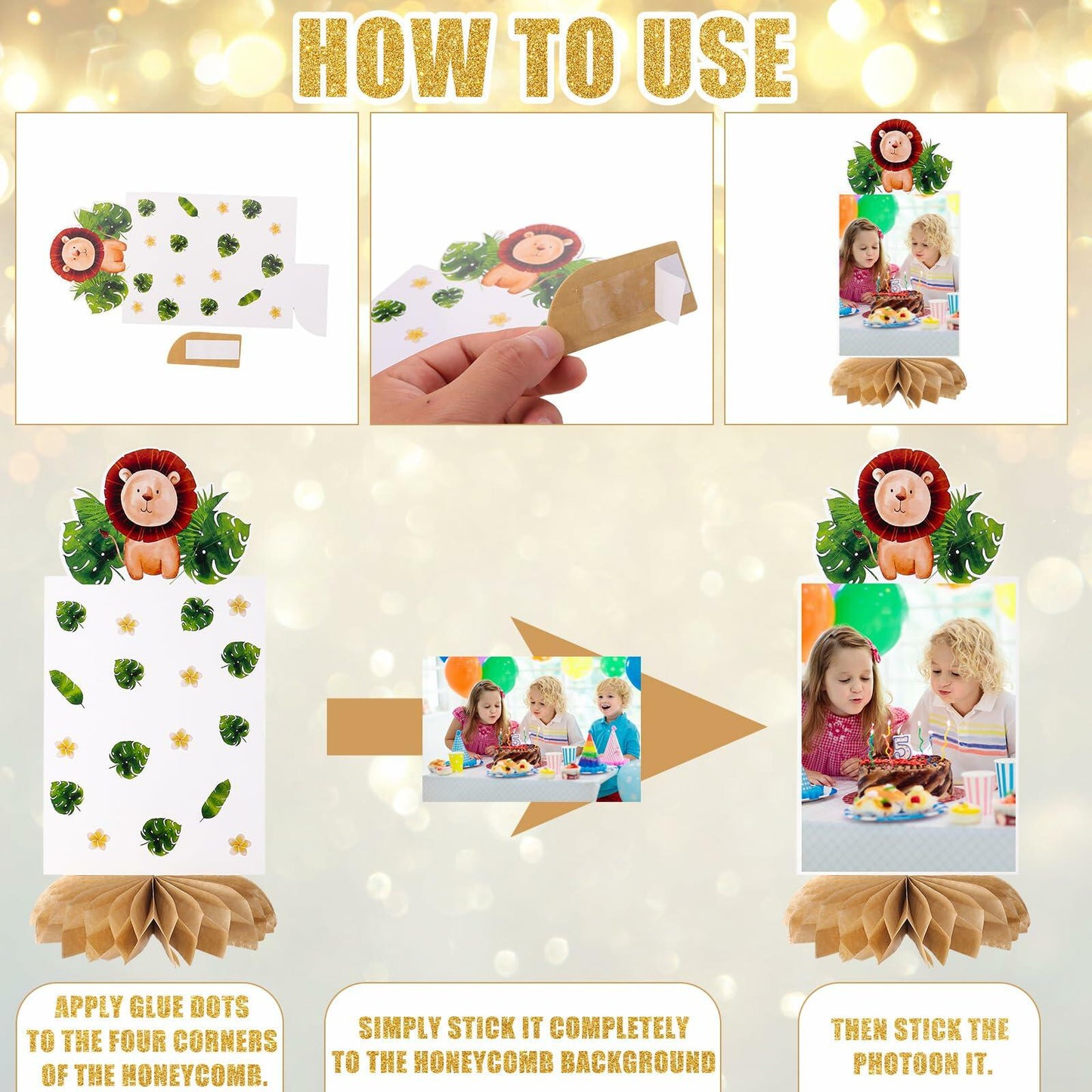 HOW TO USE

APPLY GLUE DOTS TO THE FOUR CORNERS OF THE HONEYCOMB.

SIMPLY STICK IT COMPLETELY TO THE HONEYCOMB BACKGROUND

THEN STICK THE PHOTOON IT.