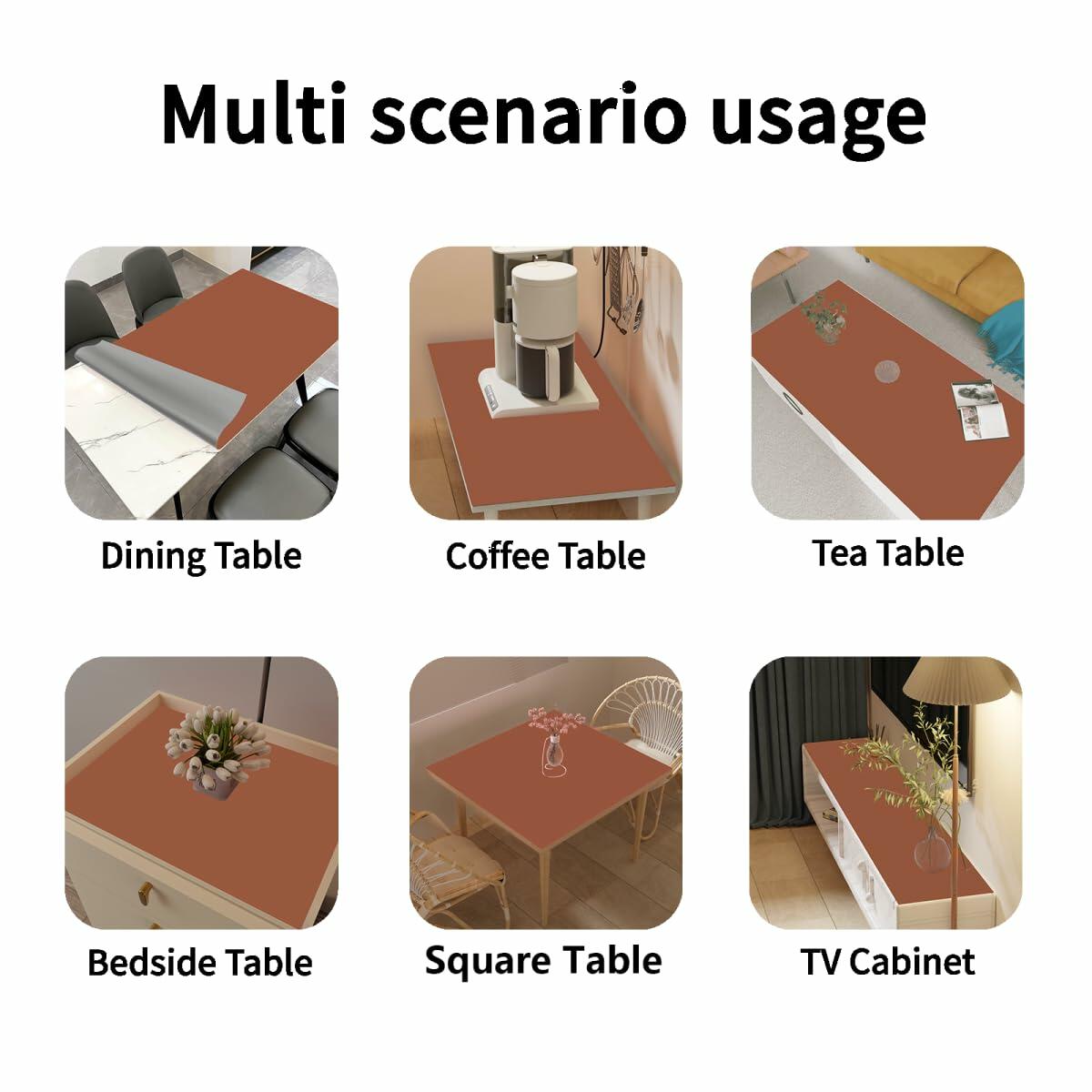 Multi scenario usage

Dining Table

Coffee Table

Tea Table

Bedside Table

Square Table

TV Cabinet