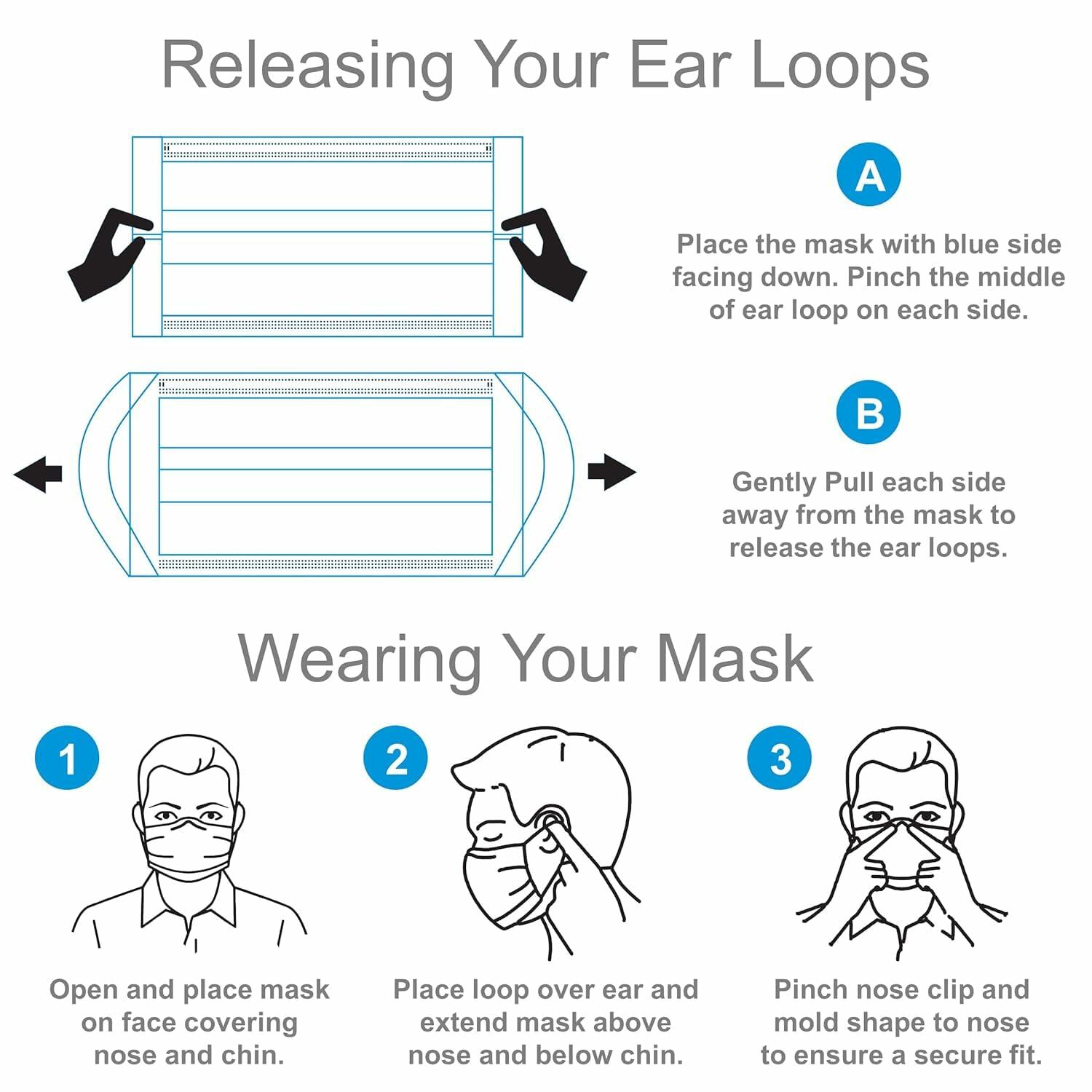 Releasing Your Ear Loops

A

Place the mask with blue side facing down. Pinch the middle of ear loop on each side.

B

Gently Pull each side away from the mask to release the ear loops.

Wearing Your Mask

1

Open and place mask on face covering nose and chin.

2

Place loop over ear and extend mask above nose and below chin.

3

Pinch nose clip and mold shape to nose to ensure a secure fit.