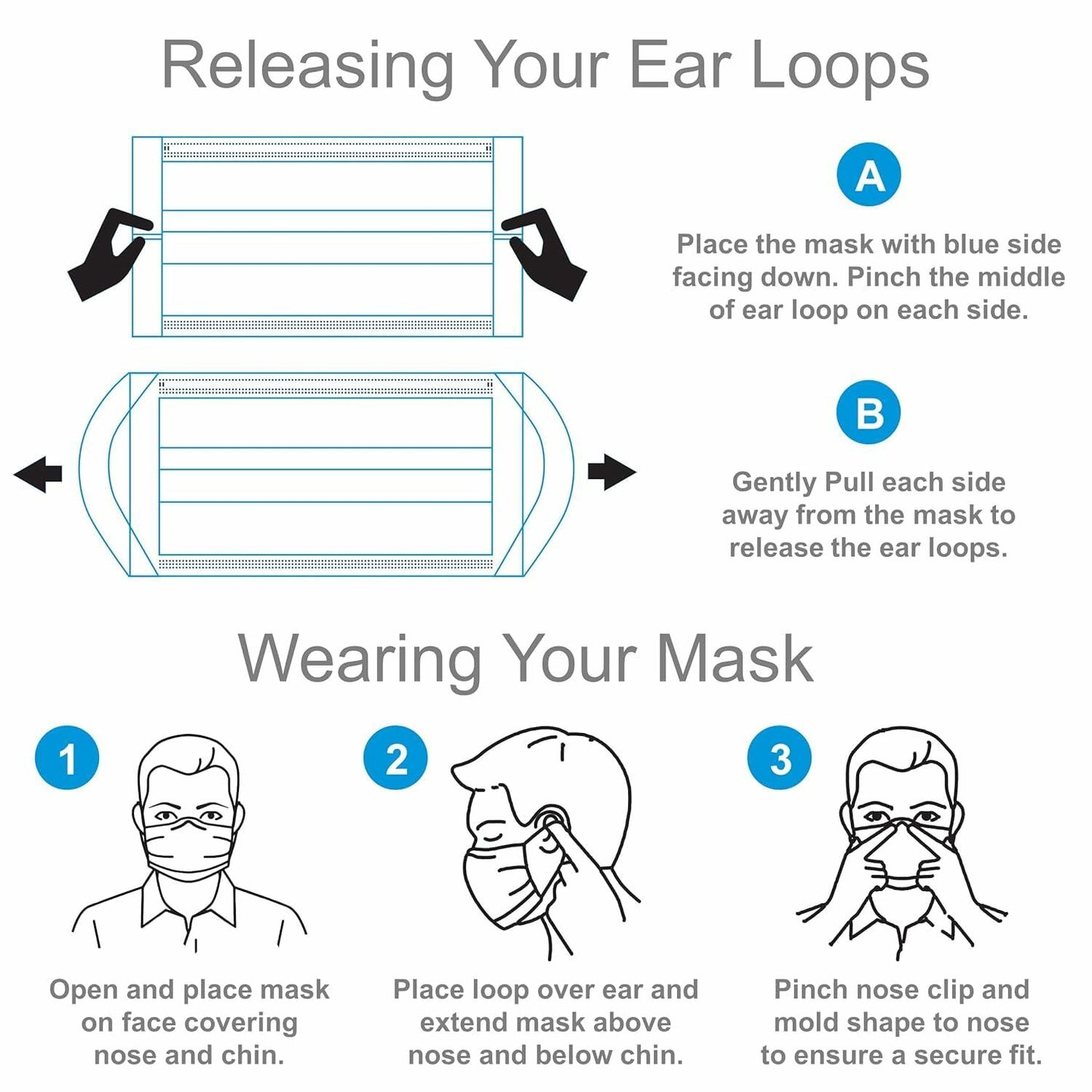 Releasing Your Ear Loops

A

Place the mask with blue side facing down. Pinch the middle of ear loop on each side.

B

Gently Pull each side away from the mask to release the ear loops.

Wearing Your Mask

1

Open and place mask on face covering nose and chin.

2

Place loop over ear and extend mask above nose and below chin.

3

Pinch nose clip and mold shape to nose to ensure a secure fit.