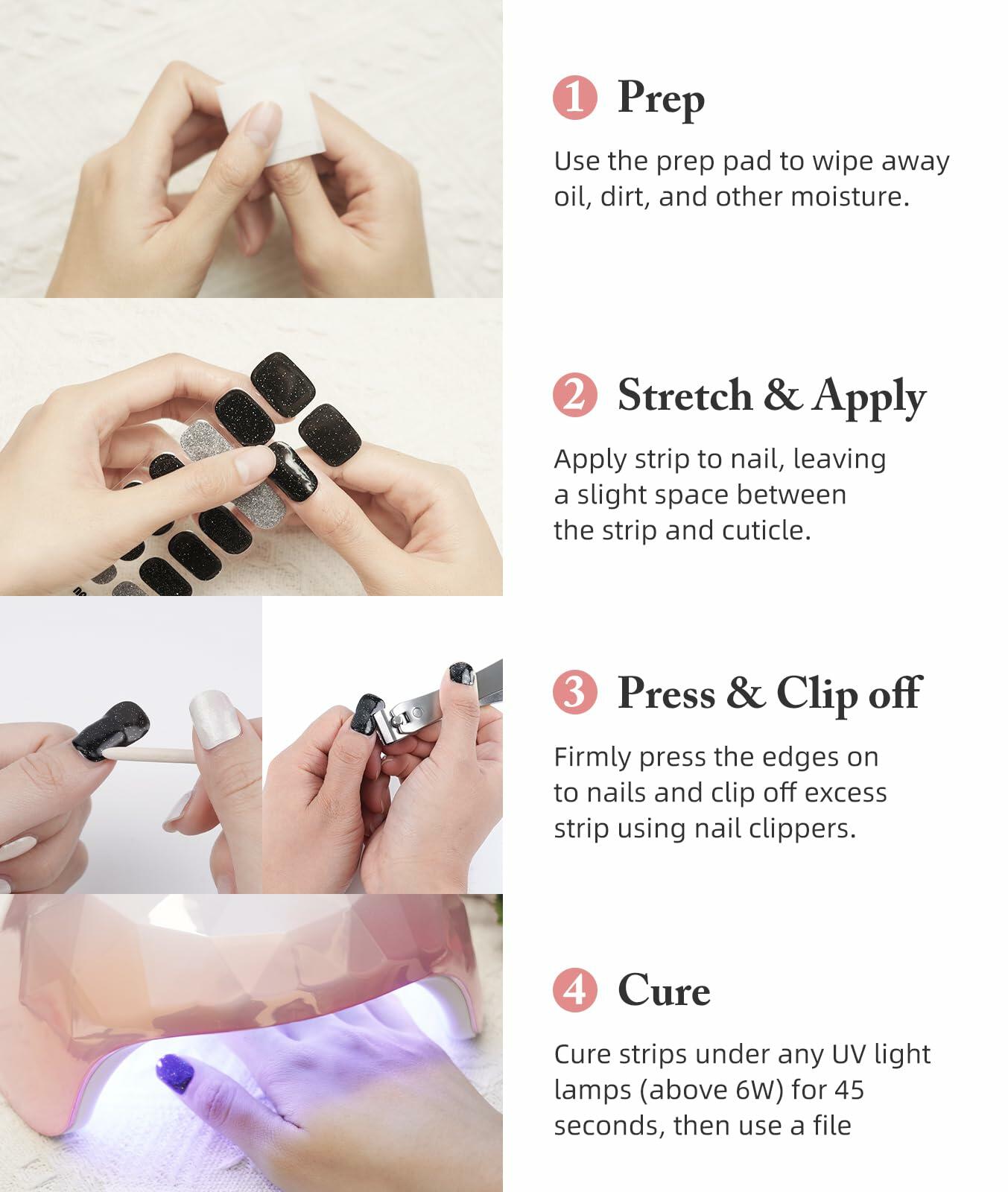 1 Prep

Use the prep pad to wipe away oil, dirt, and other moisture.

2 Stretch & Apply

Apply strip to nail, leaving a slight space between the strip and cuticle.

3 Press & Clip off

Firmly press the edges on to nails and clip off excess strip using nail clippers.

4 Cure

Cure strips under any UV light lamps (above 6W) for 45 seconds, then use a file