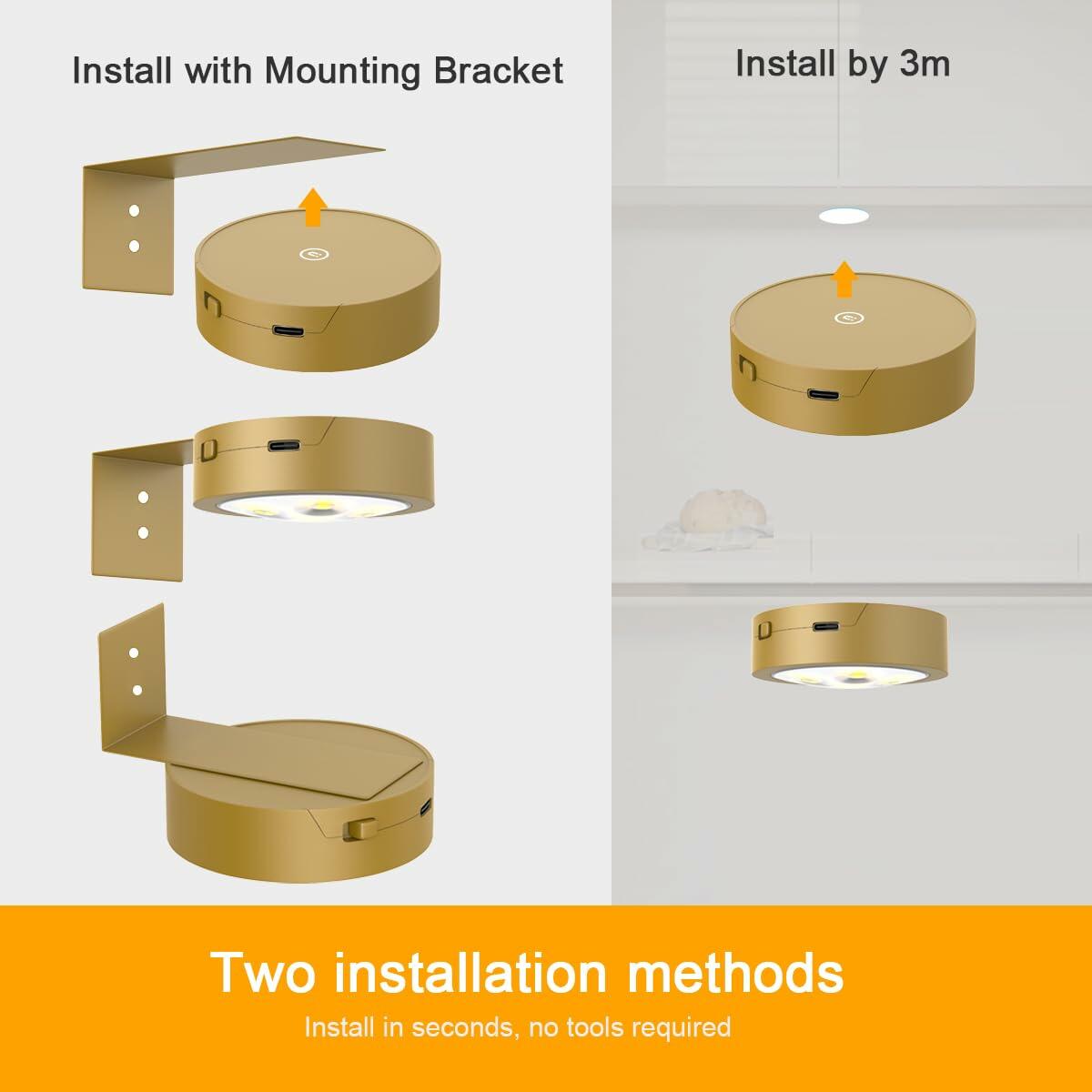 Install with Mounting Bracket

Install by 3m

Two installation methods

Install in seconds, no tools required