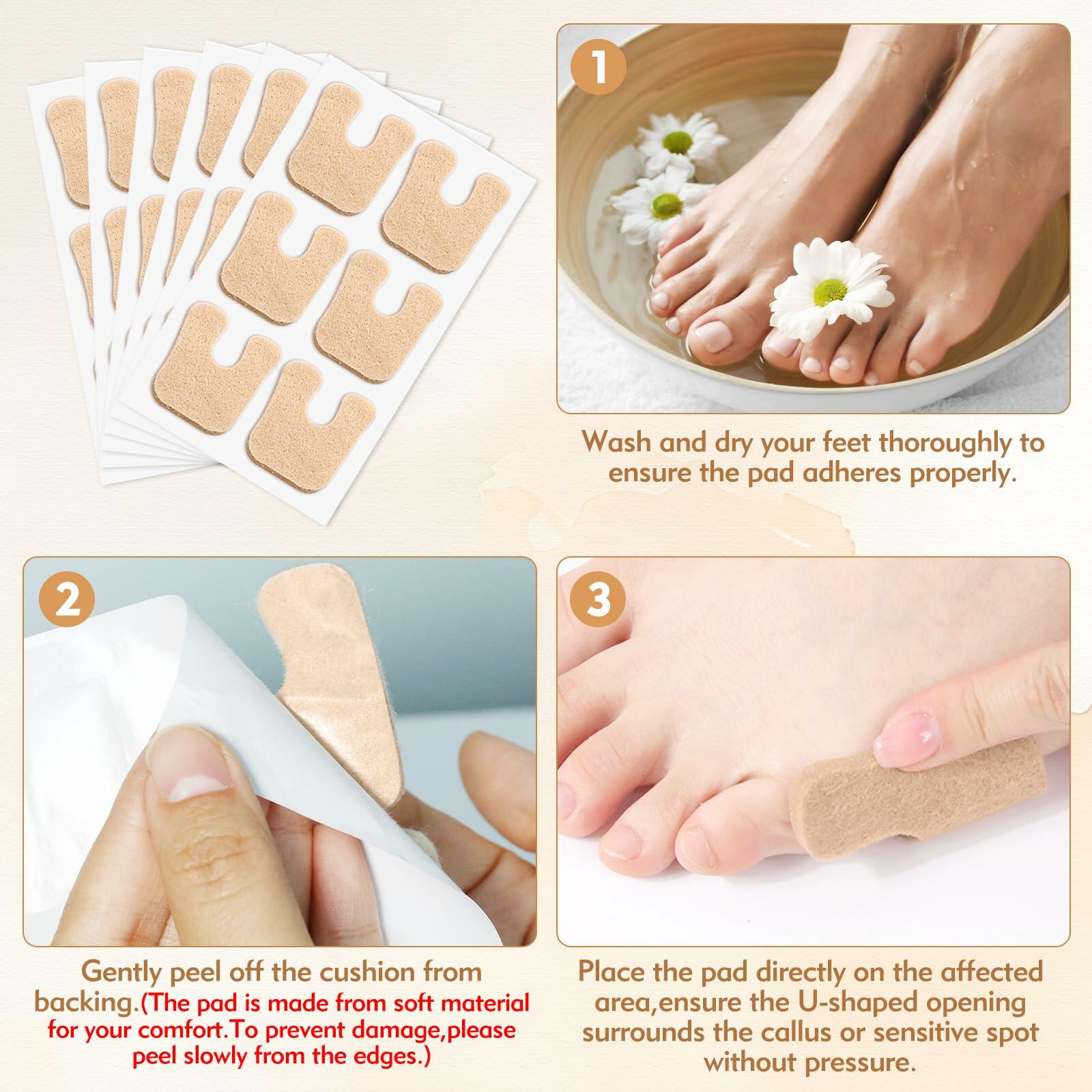 1

Wash and dry your feet thoroughly to ensure the pad adheres properly.

2

Gently peel off the cushion from backing.(The pad is made from soft material for your comfort.To prevent damage,please peel slowly from the edges.)

3

Place the pad directly on the affected area,ensure the U-shaped opening surrounds the callus or sensitive spot without pressure.