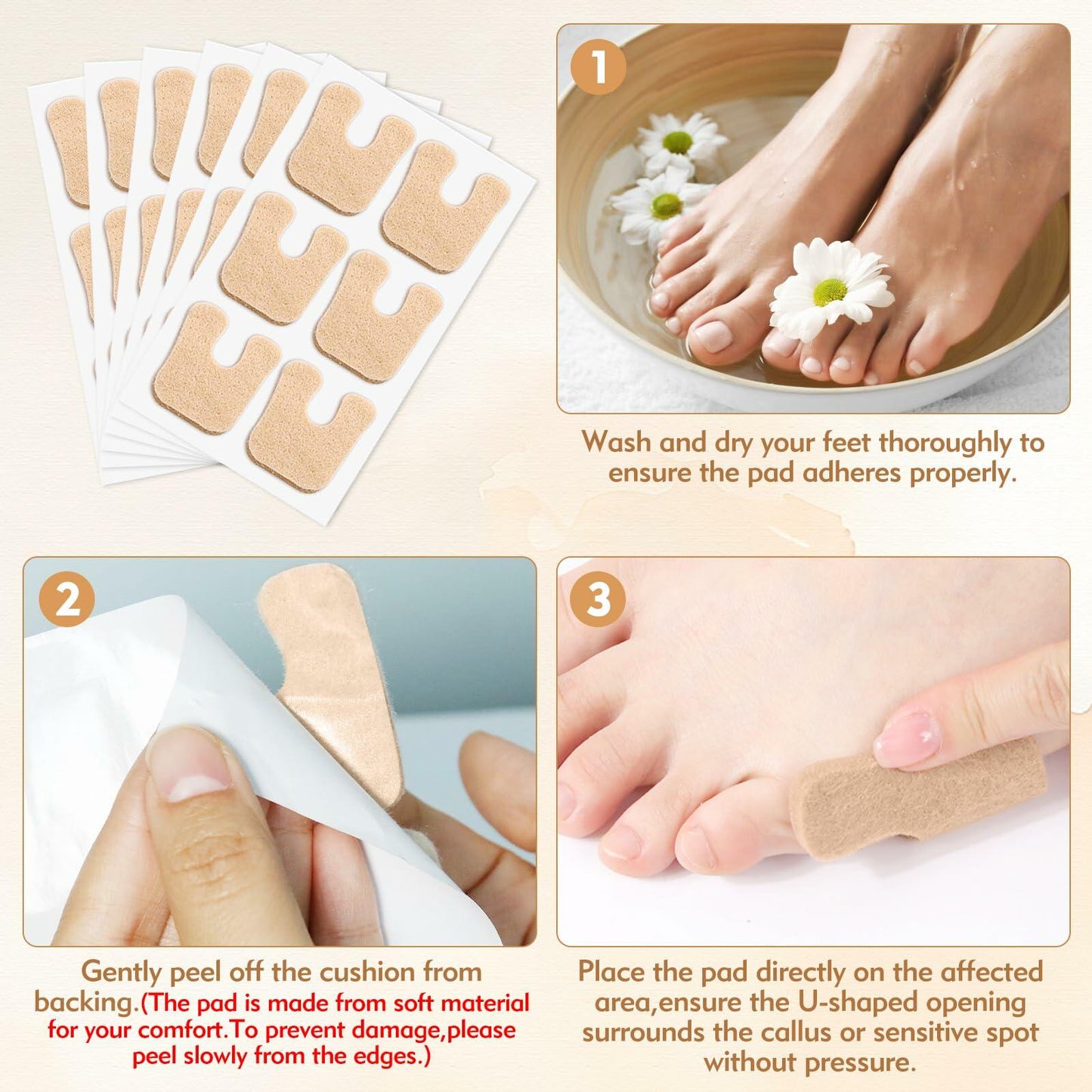 1

Wash and dry your feet thoroughly to ensure the pad adheres properly.

2

Gently peel off the cushion from backing.(The pad is made from soft material for your comfort.To prevent damage,please peel slowly from the edges.)

3

Place the pad directly on the affected area,ensure the U-shaped opening surrounds the callus or sensitive spot without pressure.