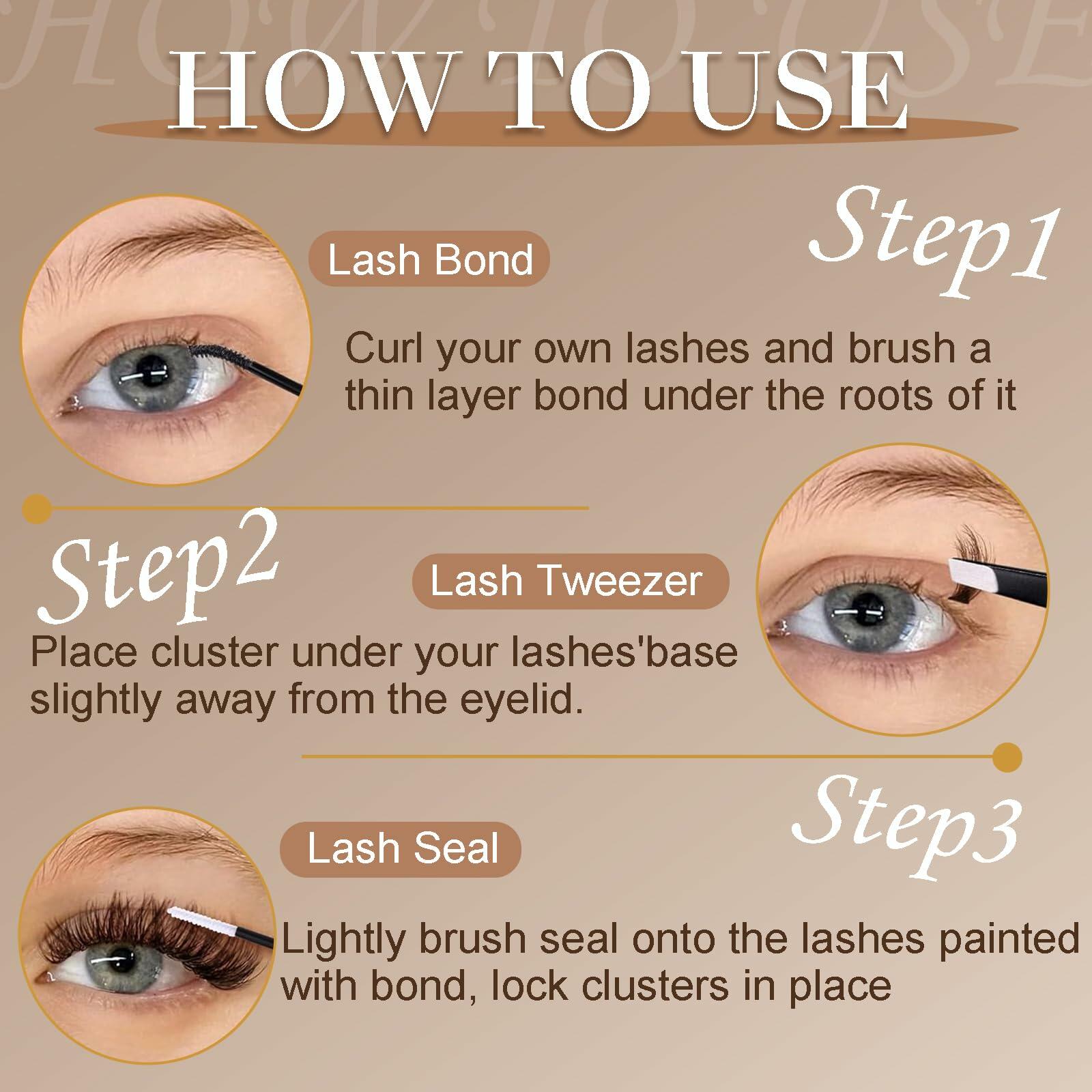 HOW TO USE

HOW TO USE

Step1

Lash Bond

Curl your own lashes and brush a thin layer bond under the roots of it

Step2

Lash Tweezer

Place cluster under your lashes'base slightly away from the eyelid.

Step3

Lash Seal

Lightly brush seal onto the lashes painted with bond, lock clusters in place