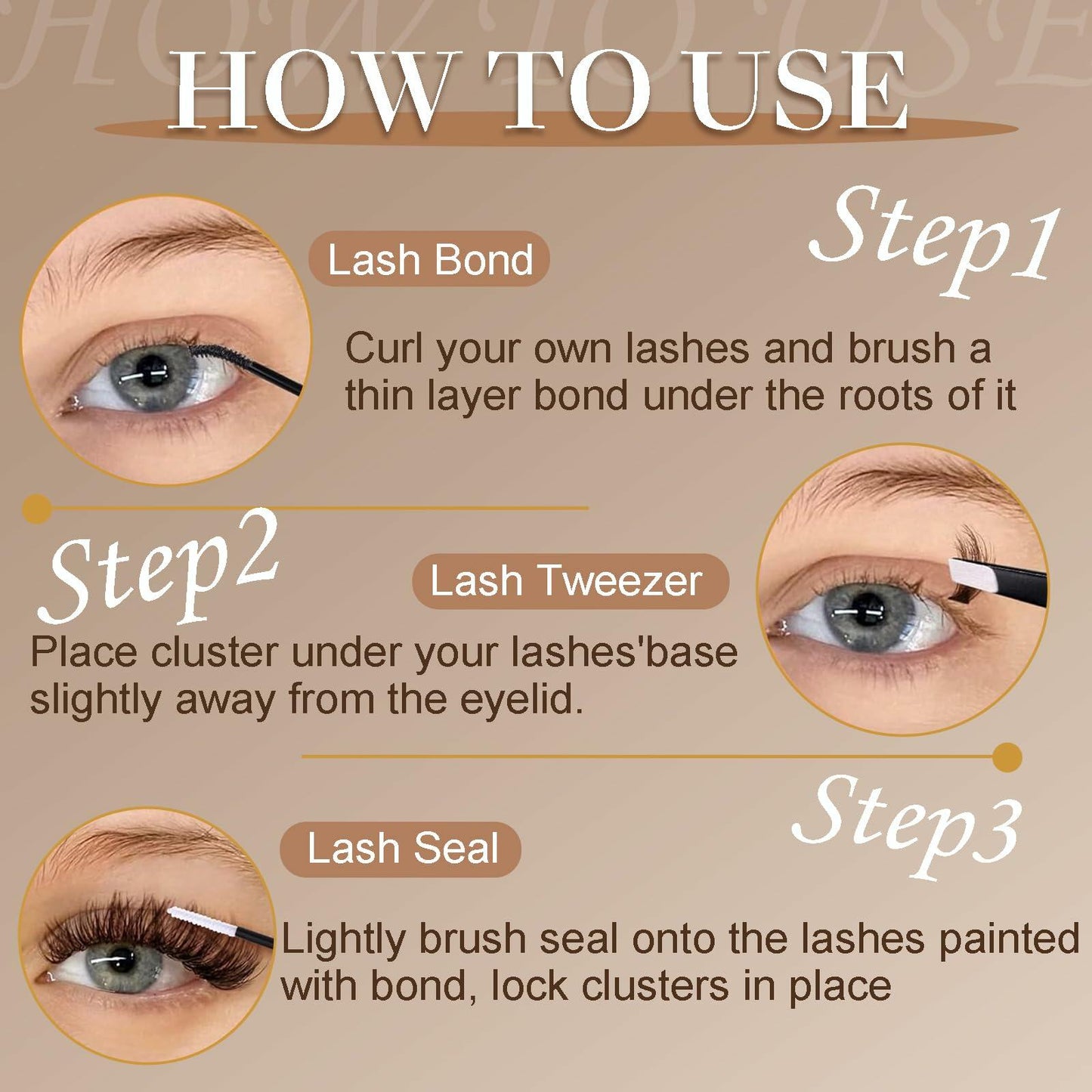 HOW TO USE

HOW TO USE

Step1

Lash Bond

Curl your own lashes and brush a thin layer bond under the roots of it

Step2

Lash Tweezer

Place cluster under your lashes'base slightly away from the eyelid.

Step3

Lash Seal

Lightly brush seal onto the lashes painted with bond, lock clusters in place