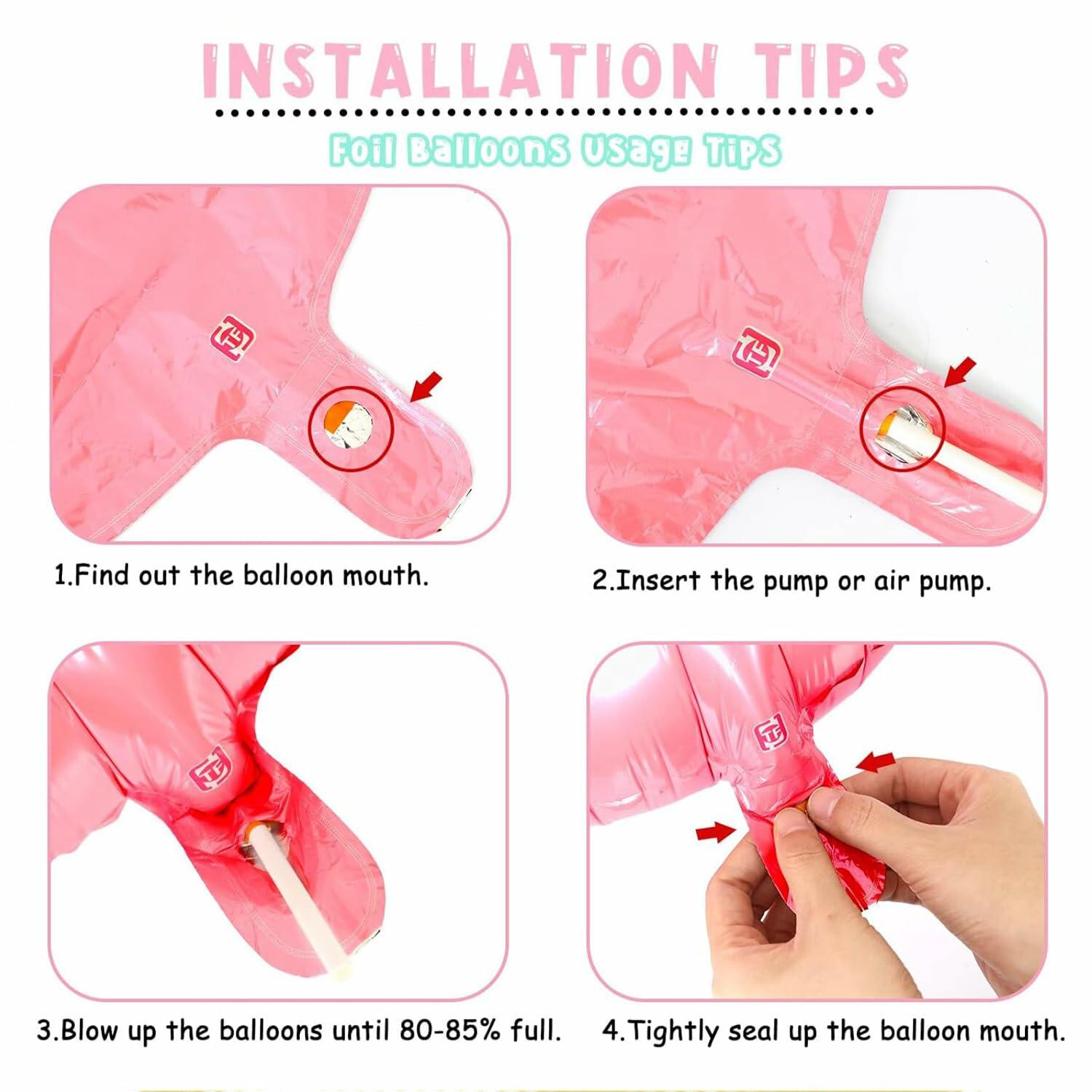 INSTALLATION TIPS

Foil Balloons Usage Tips

1.Find out the balloon mouth.

2.Insert the pump or air pump.

3.Blow up the balloons until 80-85% full.

4.Tightly seal up the balloon mouth.