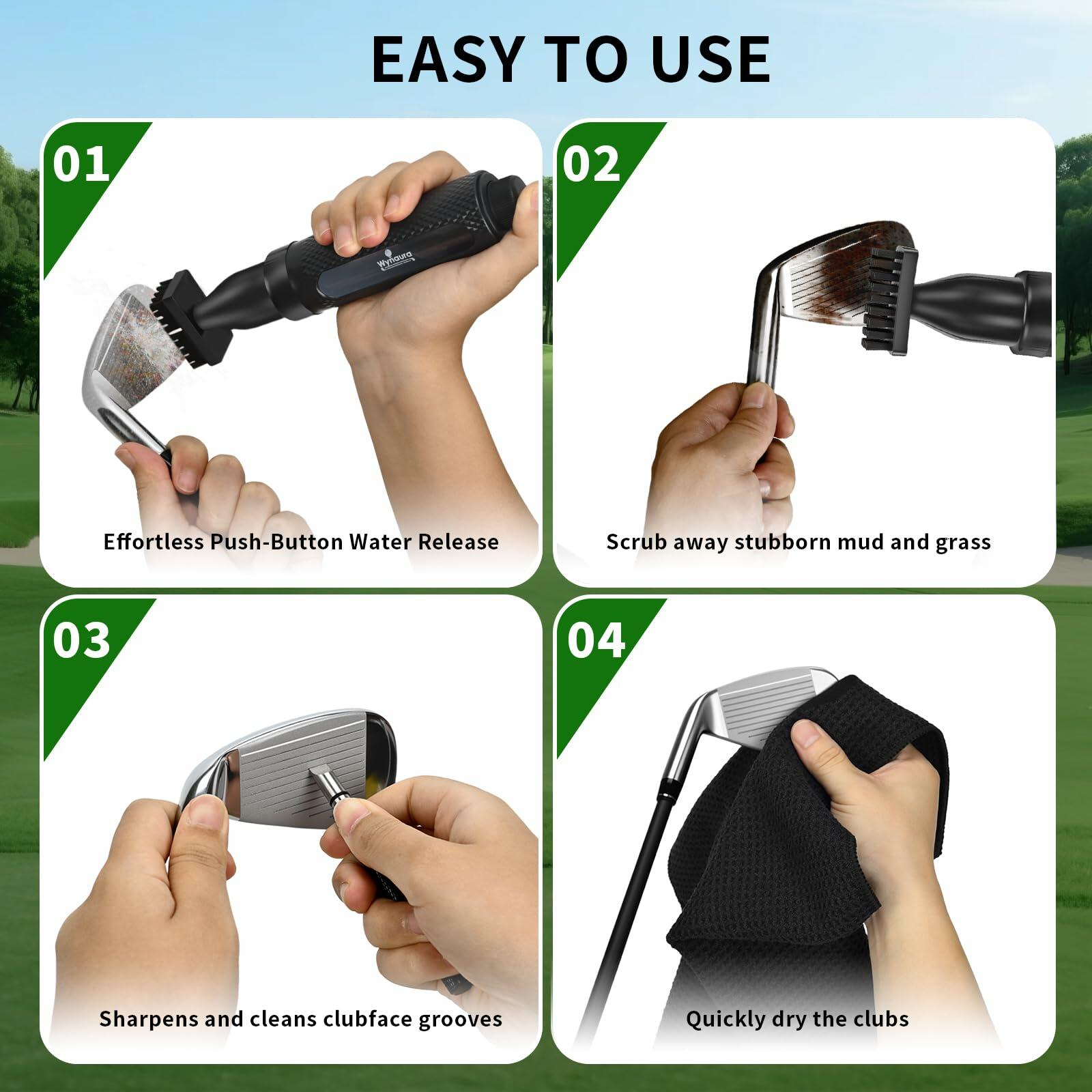 EASY TO USE

01

Wynaura

Effortless Push-Button Water Release

02

Scrub away stubborn mud and grass

03

Sharpens and cleans clubface grooves

04

Quickly dry the clubs