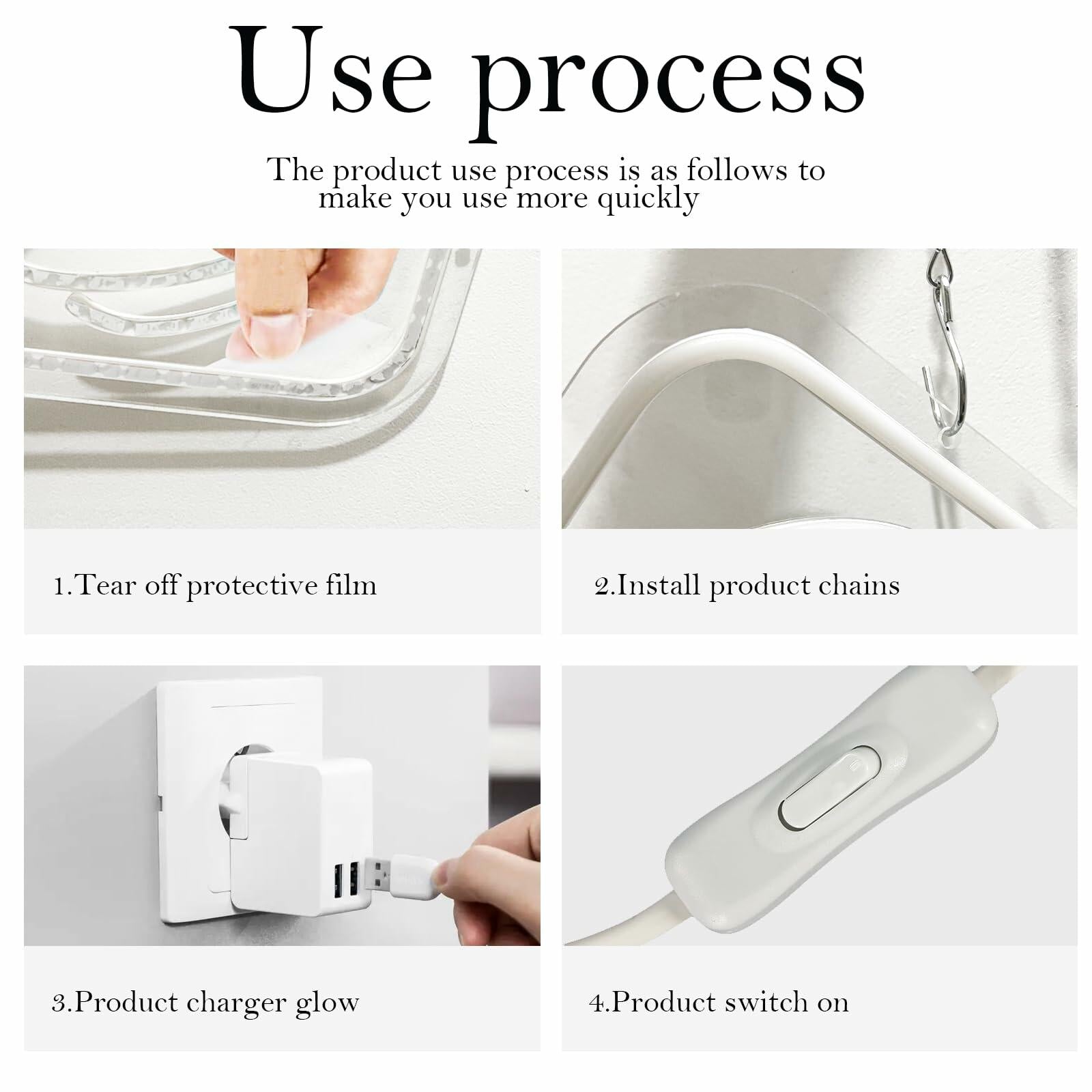 Use process

The product use process is as follows to make you use more quickly

1.Tear off protective film

2.Install product chains

3.Product charger glow

4.Product switch on