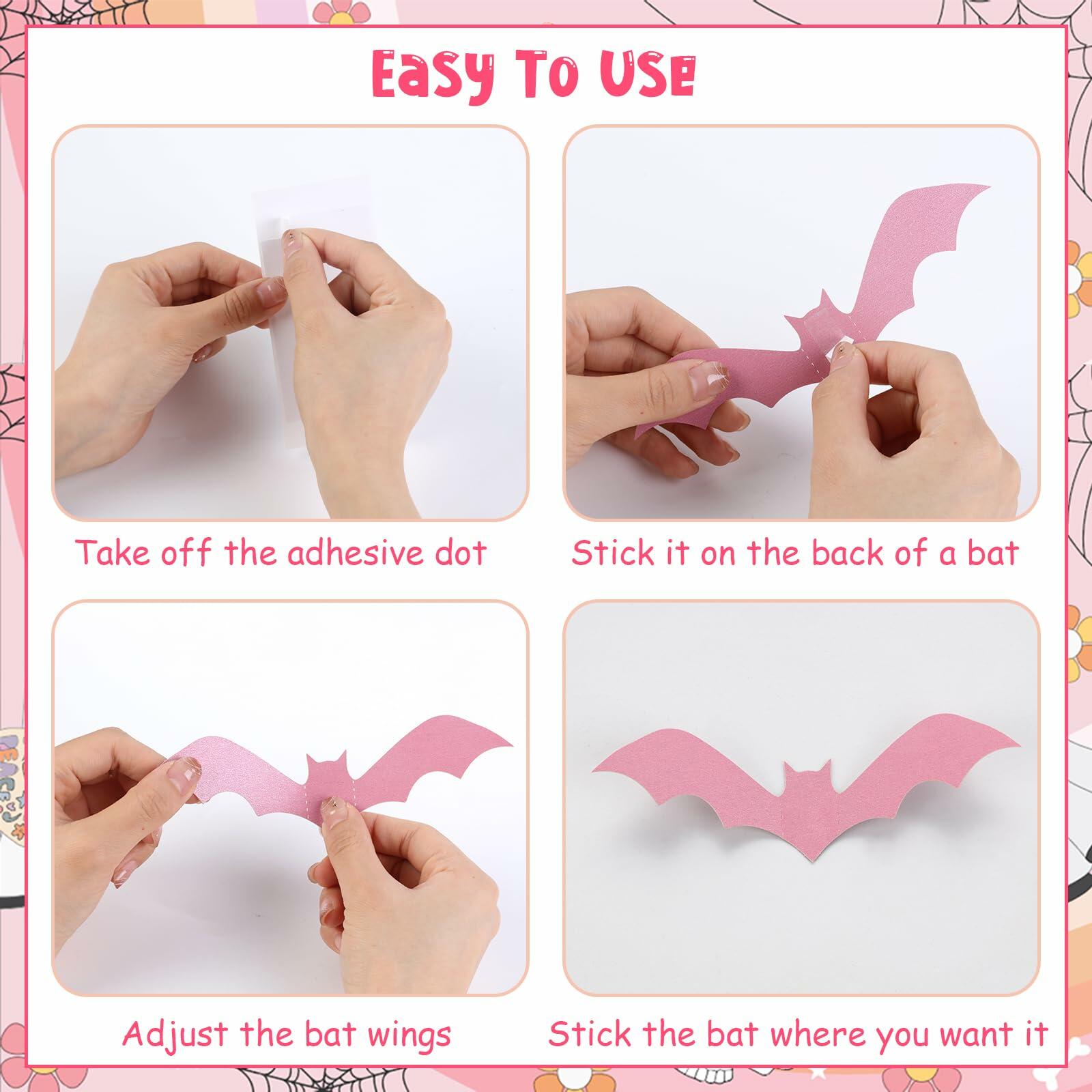 Easy To Use

Take off the adhesive dot

Stick it on the back of a bat

Adjust the bat wings

Stick the bat where you want it