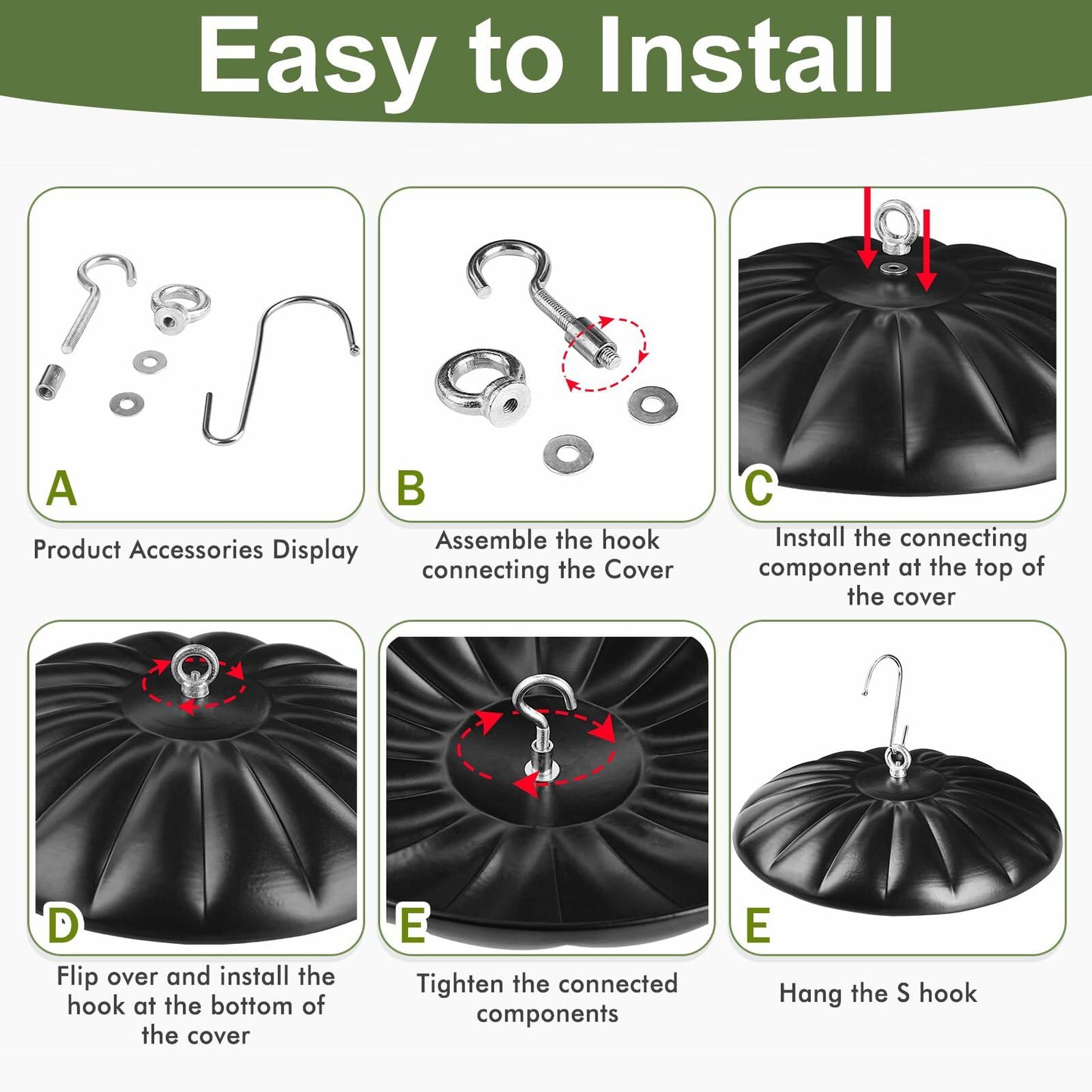 Easy to Install

A

Product Accessories Display

B

Assemble the hook connecting the Cover

C

Install the connecting component at the top of the cover

D

Flip over and install the hook at the bottom of the cover

E

Tighten the connected components

E

Hang the S hook