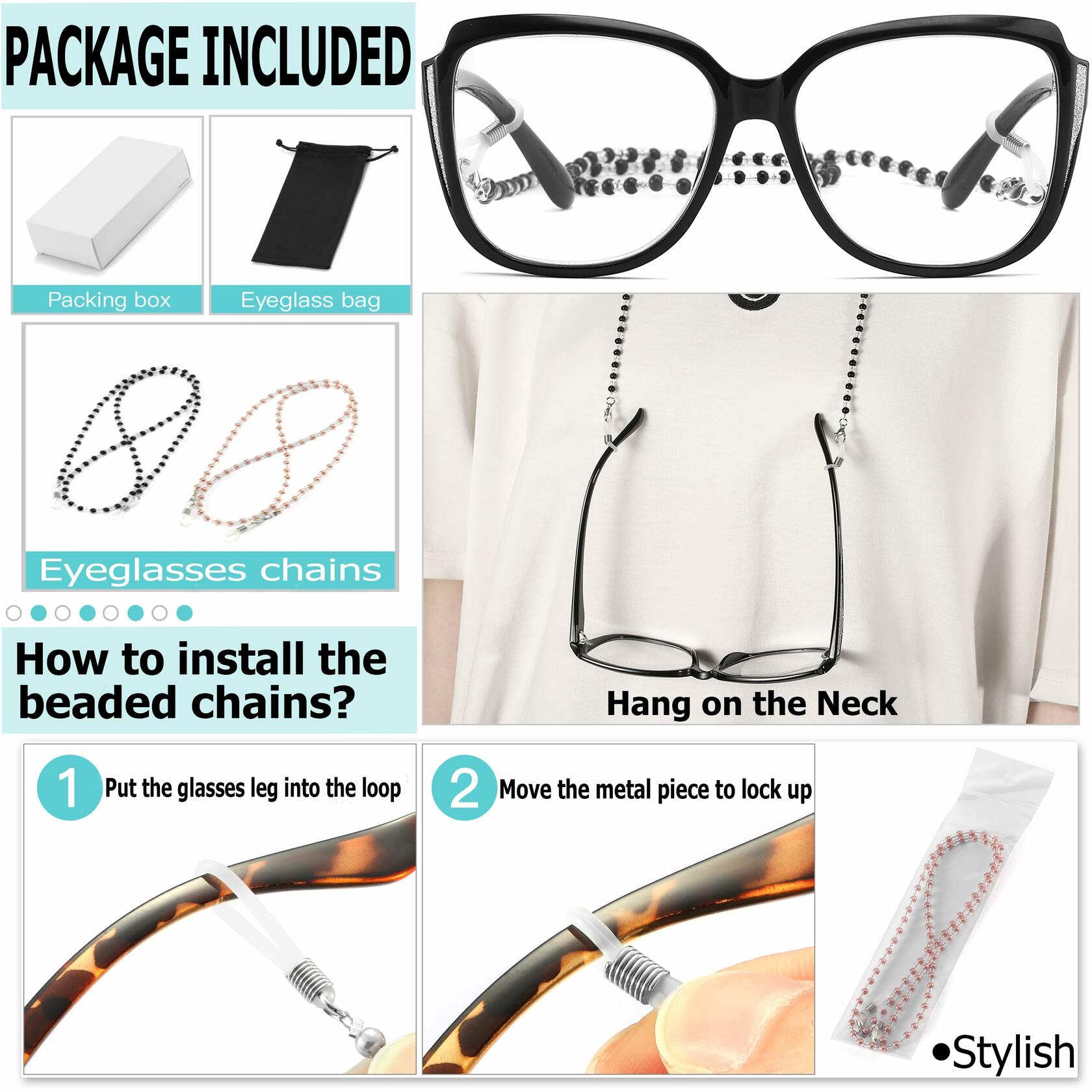 PACKAGE INCLUDED

Packing box

Eyeglass bag

Eyeglasses chains

How to install the beaded chains?

Hang on the Neck

1 Put the glasses leg into the loop

2 Move the metal piece to lock up

•Stylish