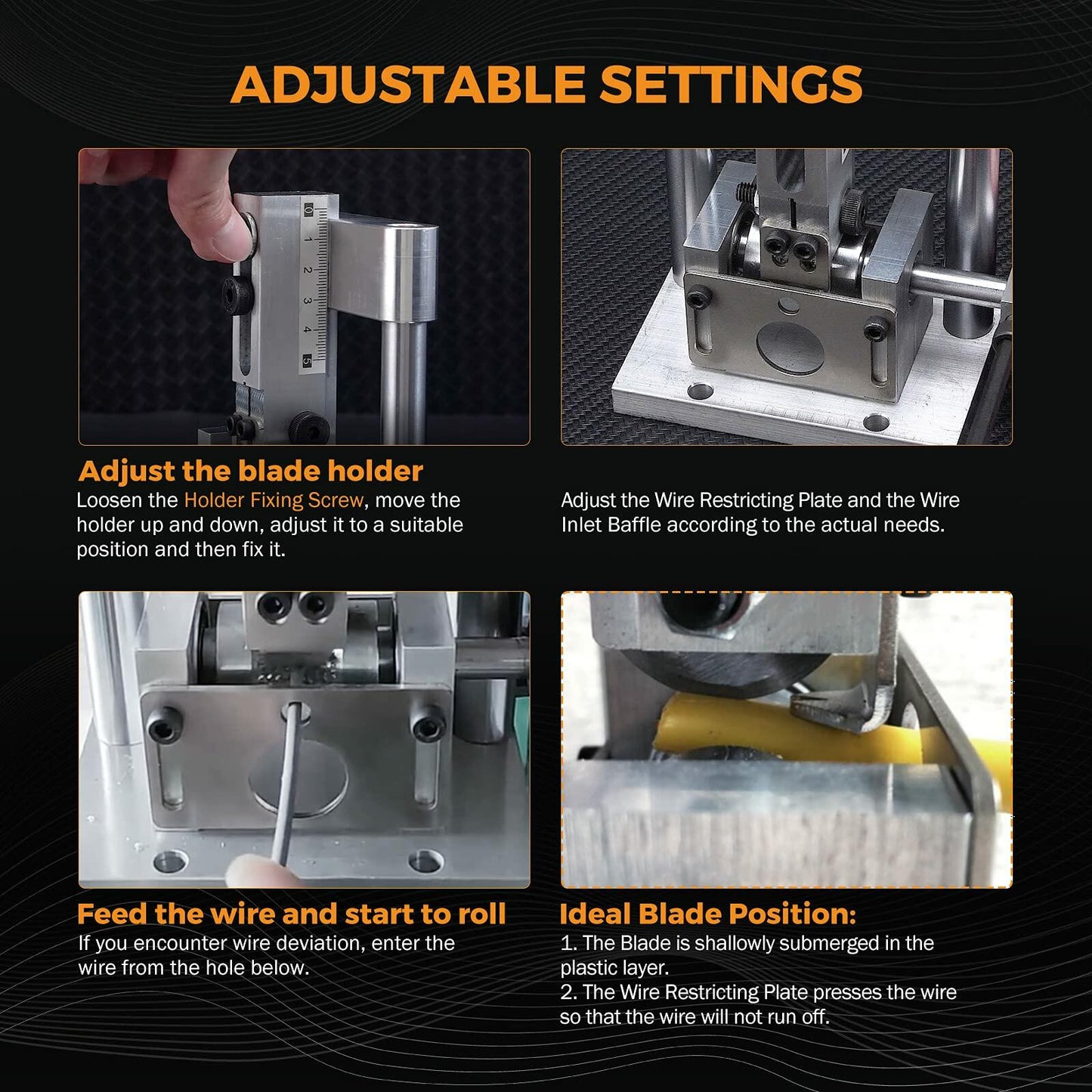 ADJUSTABLE SETTINGS

0 1 2 3 4 5

Adjust the blade holder
Loosen the Holder Fixing Screw, move the holder up and down, adjust it to a suitable position and then fix it.

Adjust the Wire Restricting Plate and the Wire Inlet Baffle according to the actual needs.

Feed the wire and start to roll
If you encounter wire deviation, enter the wire from the hole below.

Ideal Blade Position:
1. The Blade is shallowly submerged in the plastic layer.
2. The Wire Restricting Plate presses the wire so that the wire will not run off.