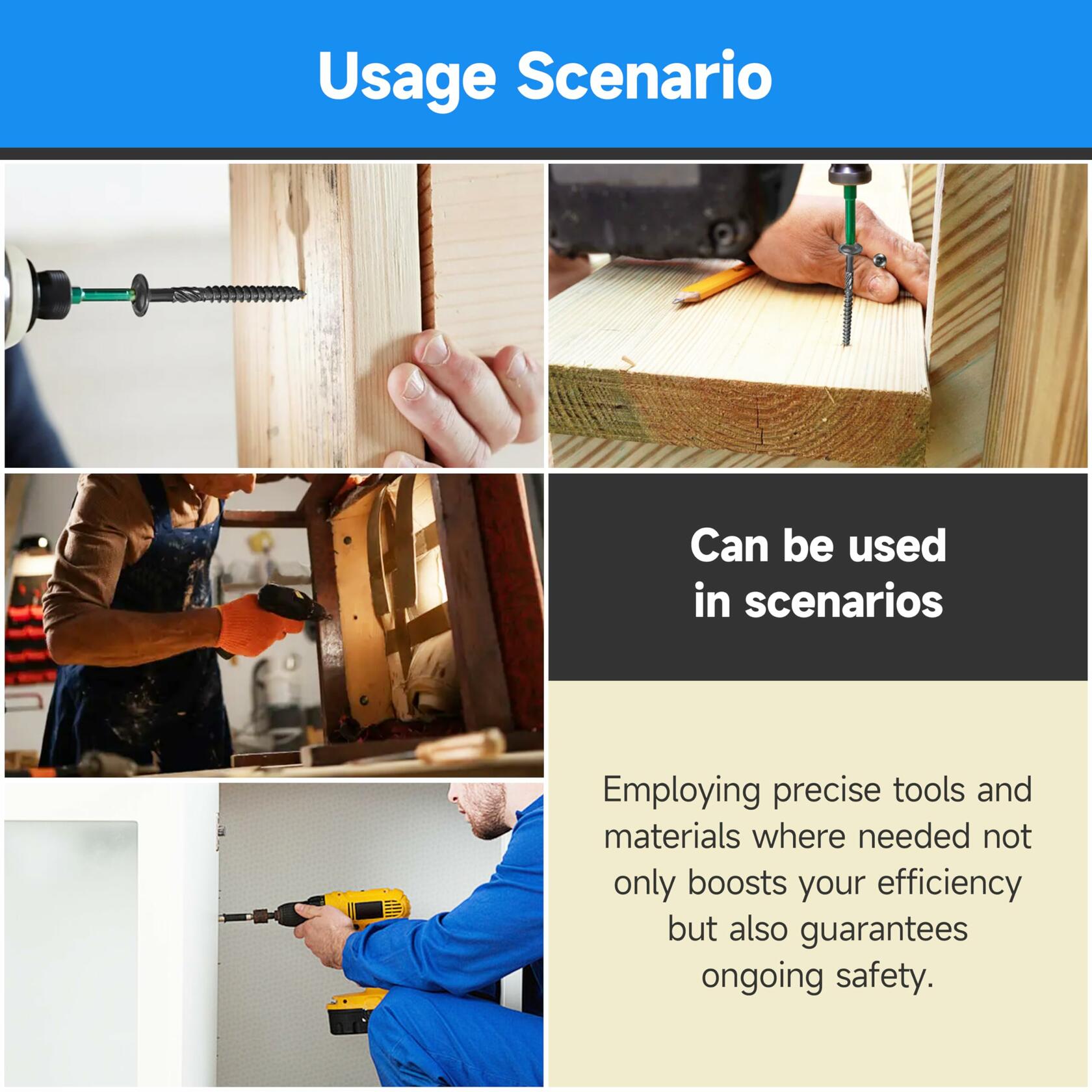 Usage Scenario

Can be used in scenarios

Employing precise tools and materials where needed not only boosts your efficiency but also guarantees ongoing safety.