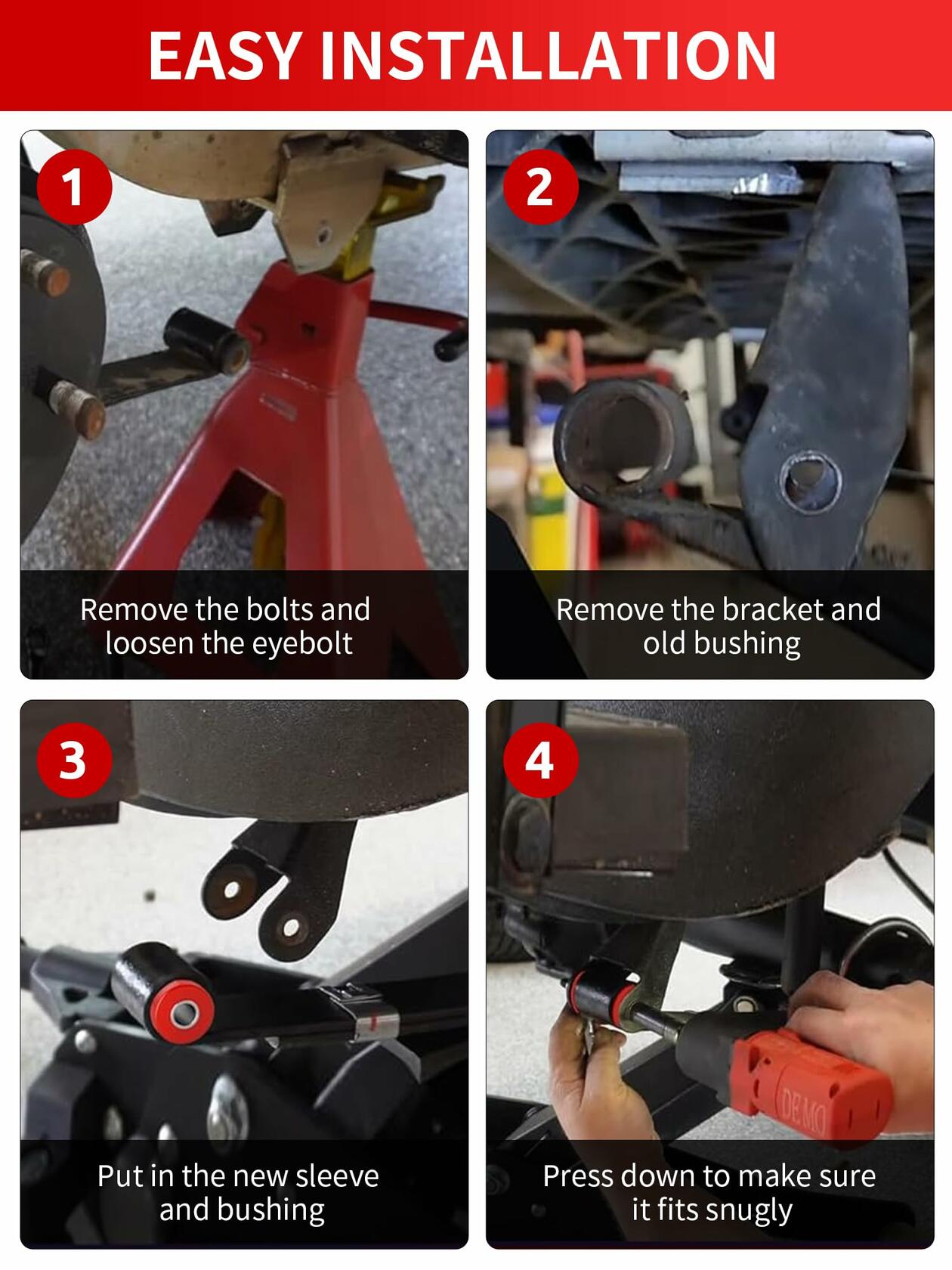 EASY INSTALLATION

1

Remove the bolts and loosen the eyebolt

2

Remove the bracket and old bushing

3

Put in the new sleeve and bushing

4

DEMO

Press down to make sure it fits snugly