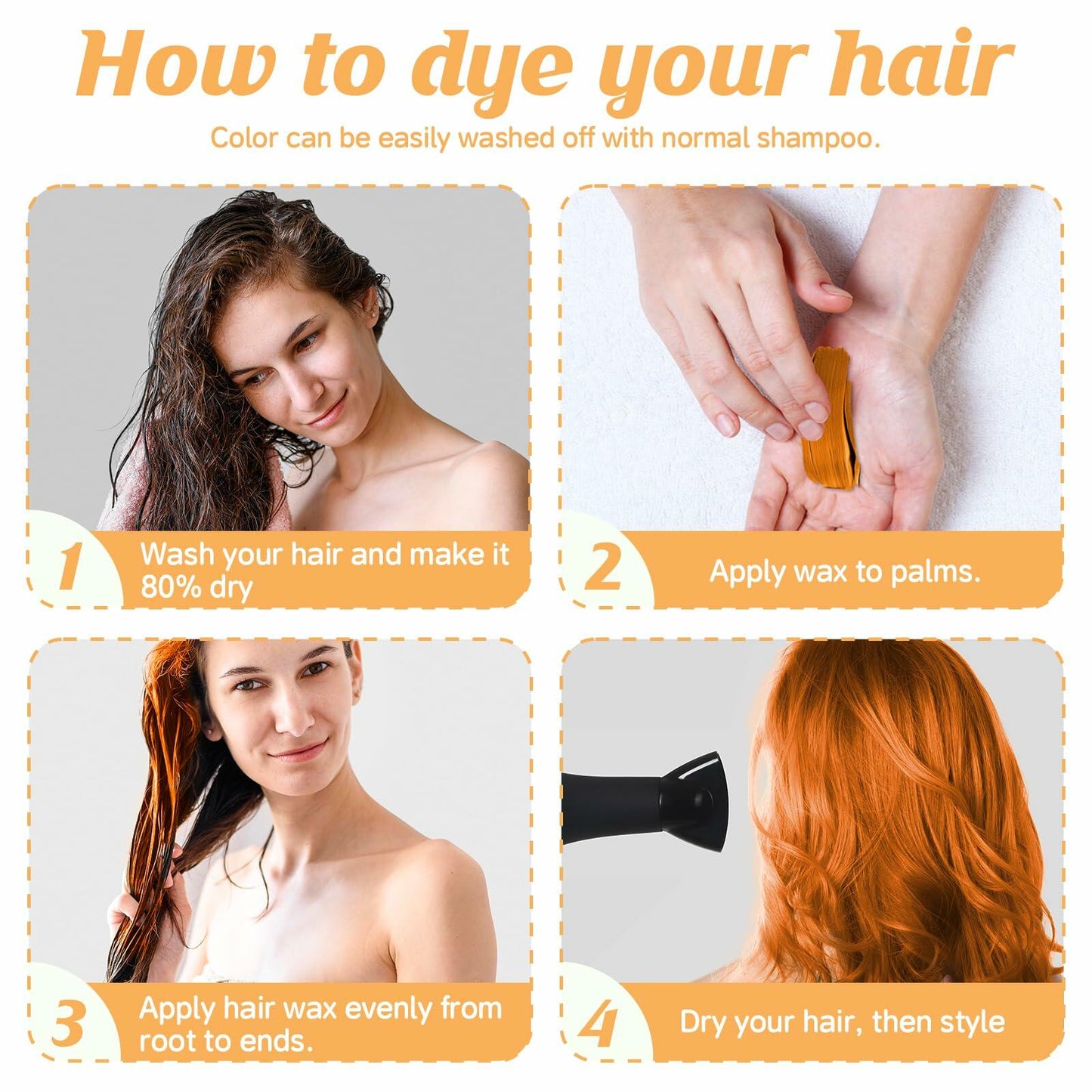 How to dye your hair

Color can be easily washed off with normal shampoo.

1 Wash your hair and make it 80% dry

2 Apply wax to palms.

3 Apply hair wax evenly from root to ends.

4 Dry your hair, then style