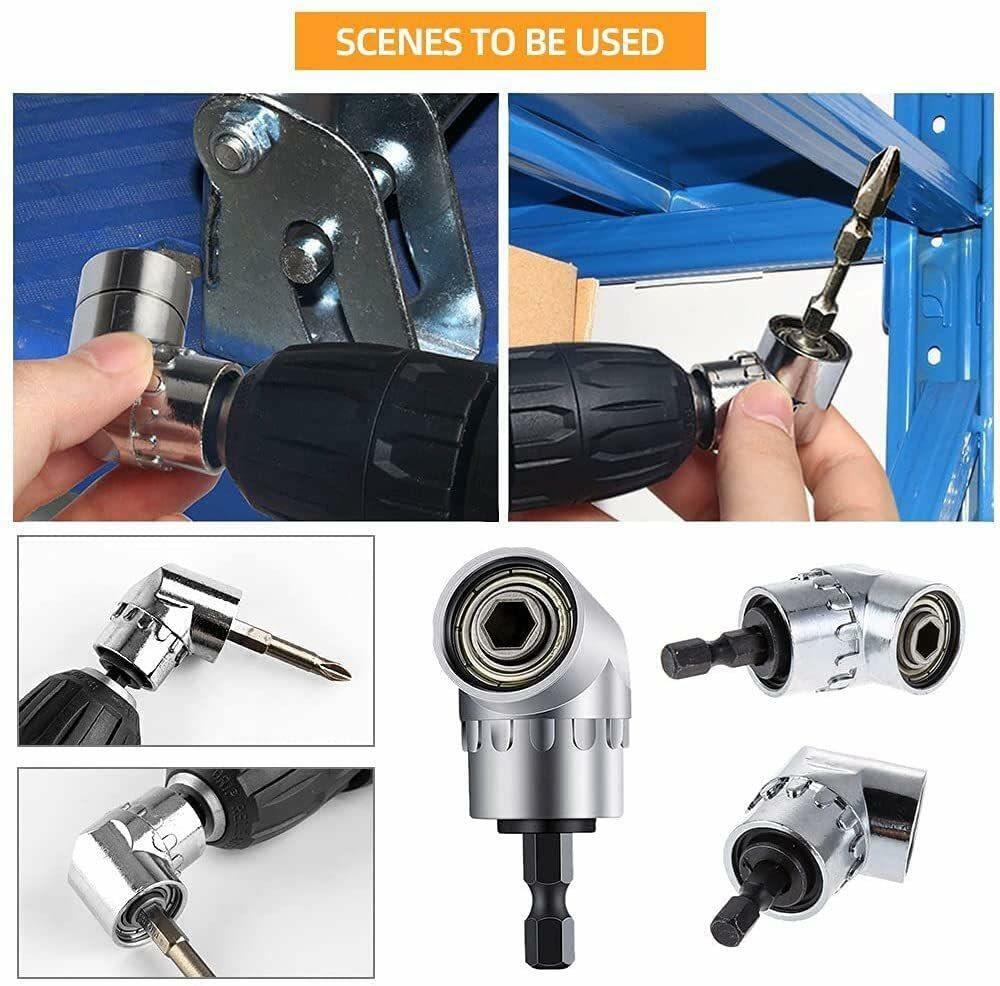 SCENES TO BE USED