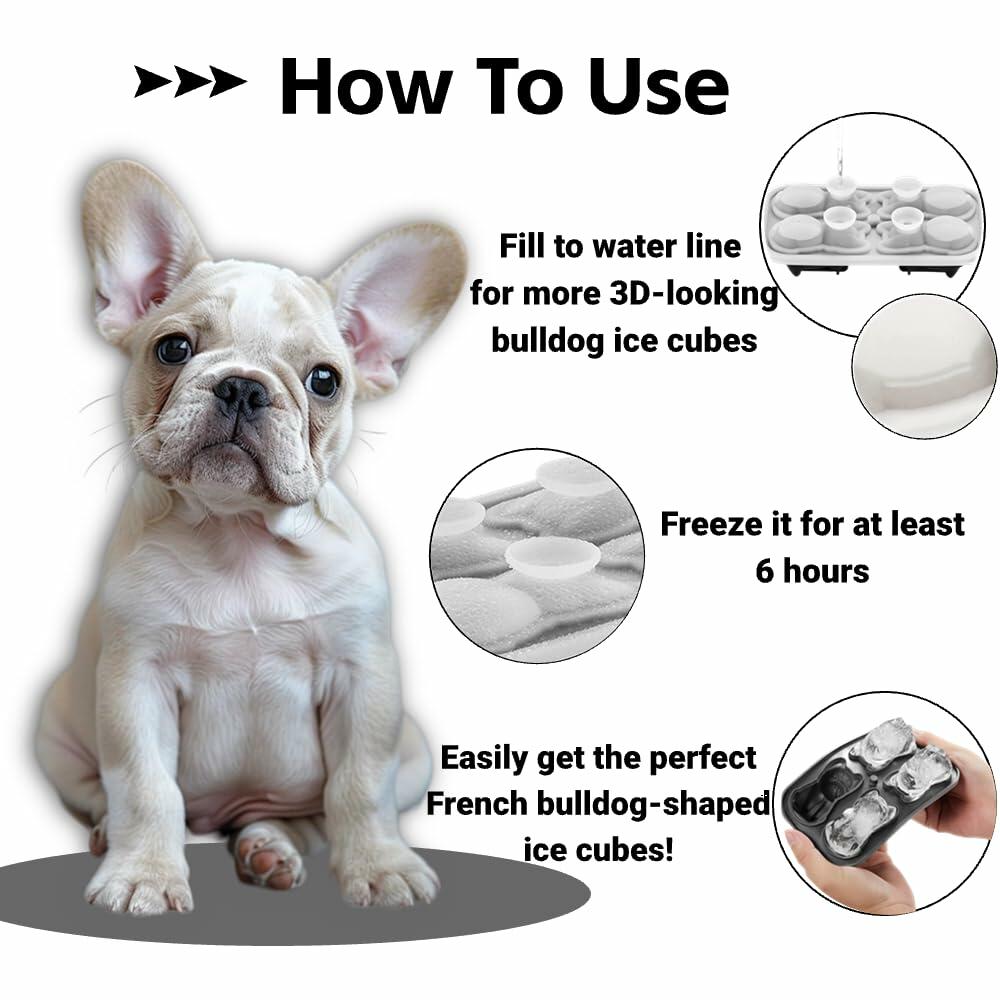 How To Use

Fill to water line for more 3D-looking bulldog ice cubes

Freeze it for at least 6 hours

Easily get the perfect French bulldog-shaped ice cubes!