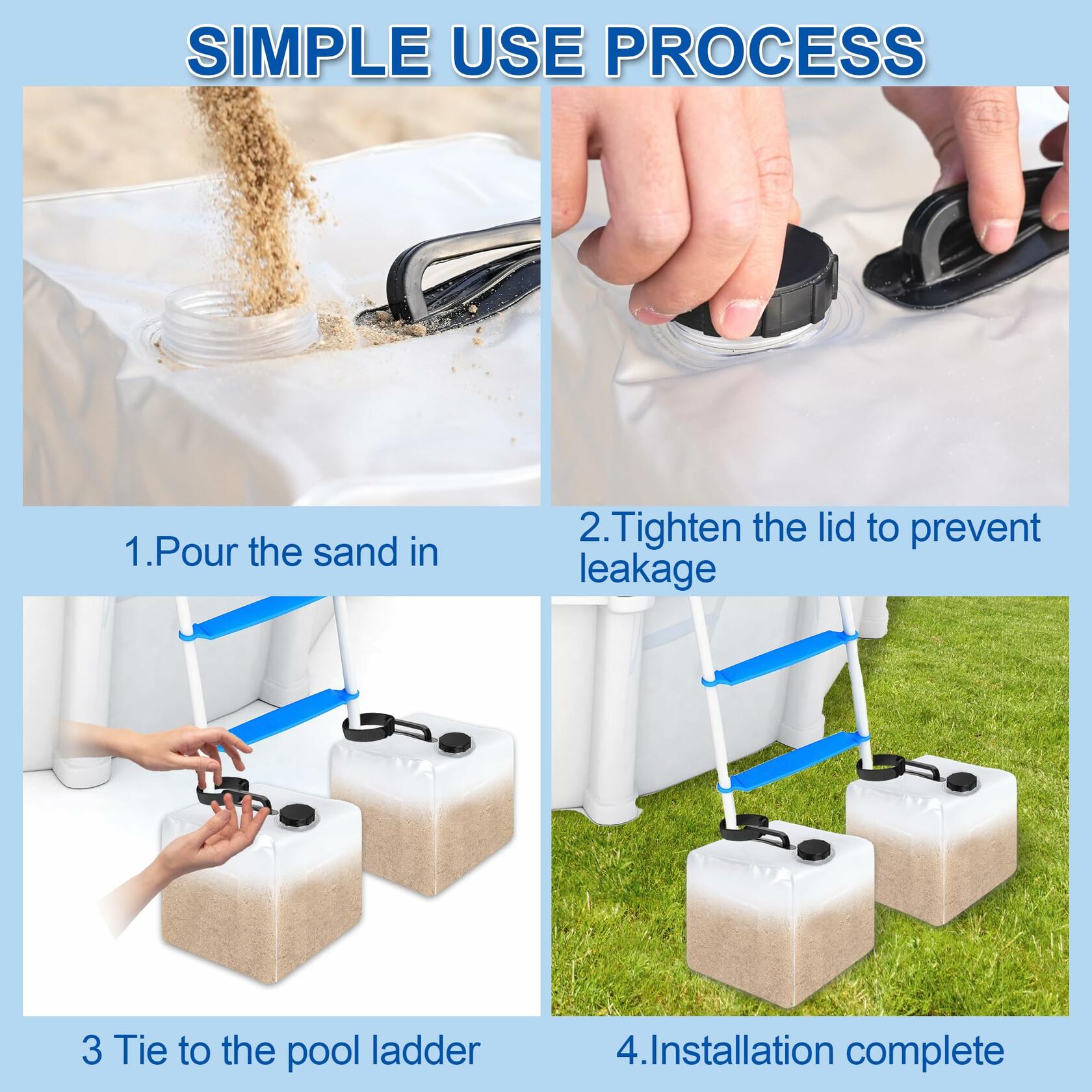 SIMPLE USE PROCESS

1.Pour the sand in

2.Tighten the lid to prevent leakage

3 Tie to the pool ladder

4.Installation complete