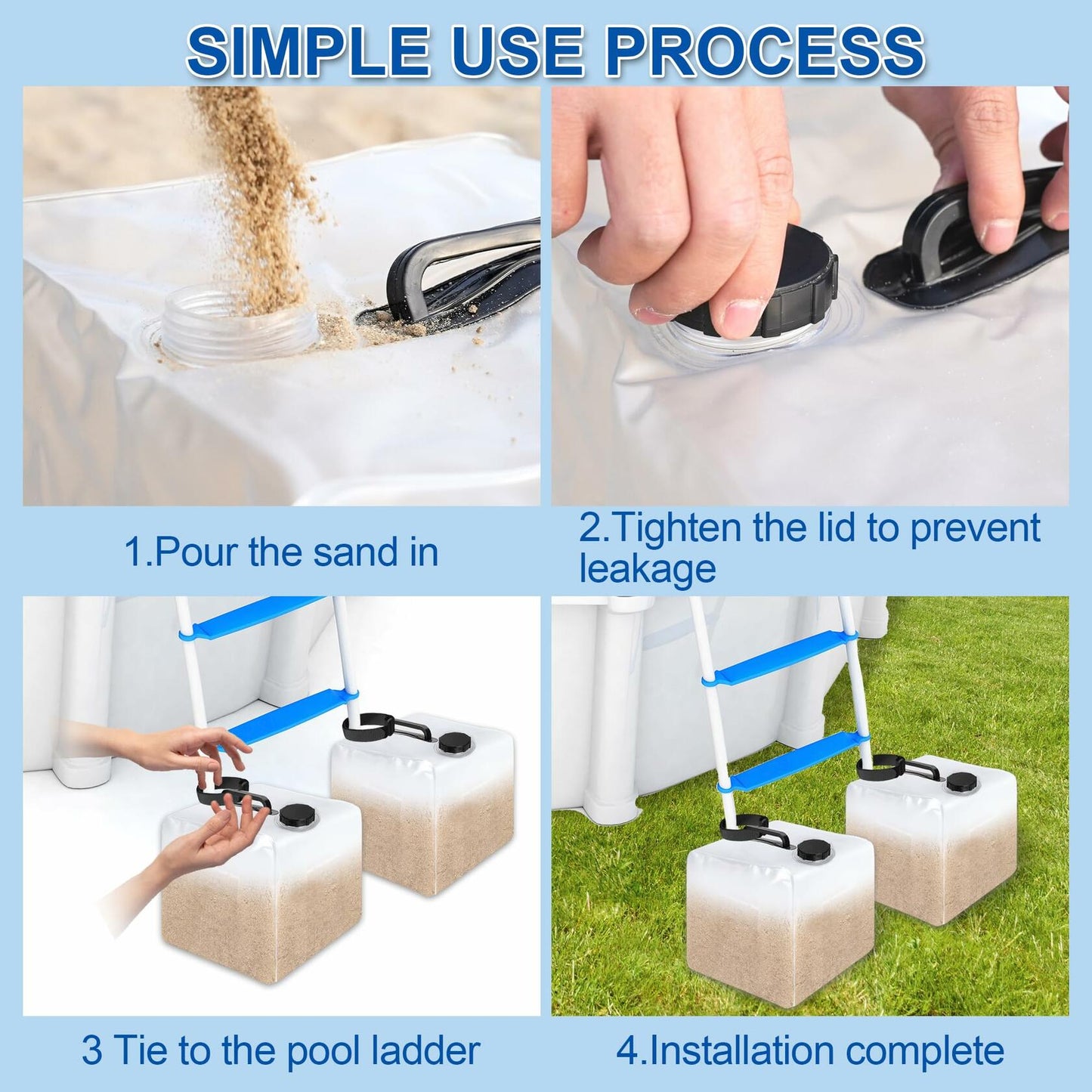 SIMPLE USE PROCESS

1.Pour the sand in

2.Tighten the lid to prevent leakage

3 Tie to the pool ladder

4.Installation complete