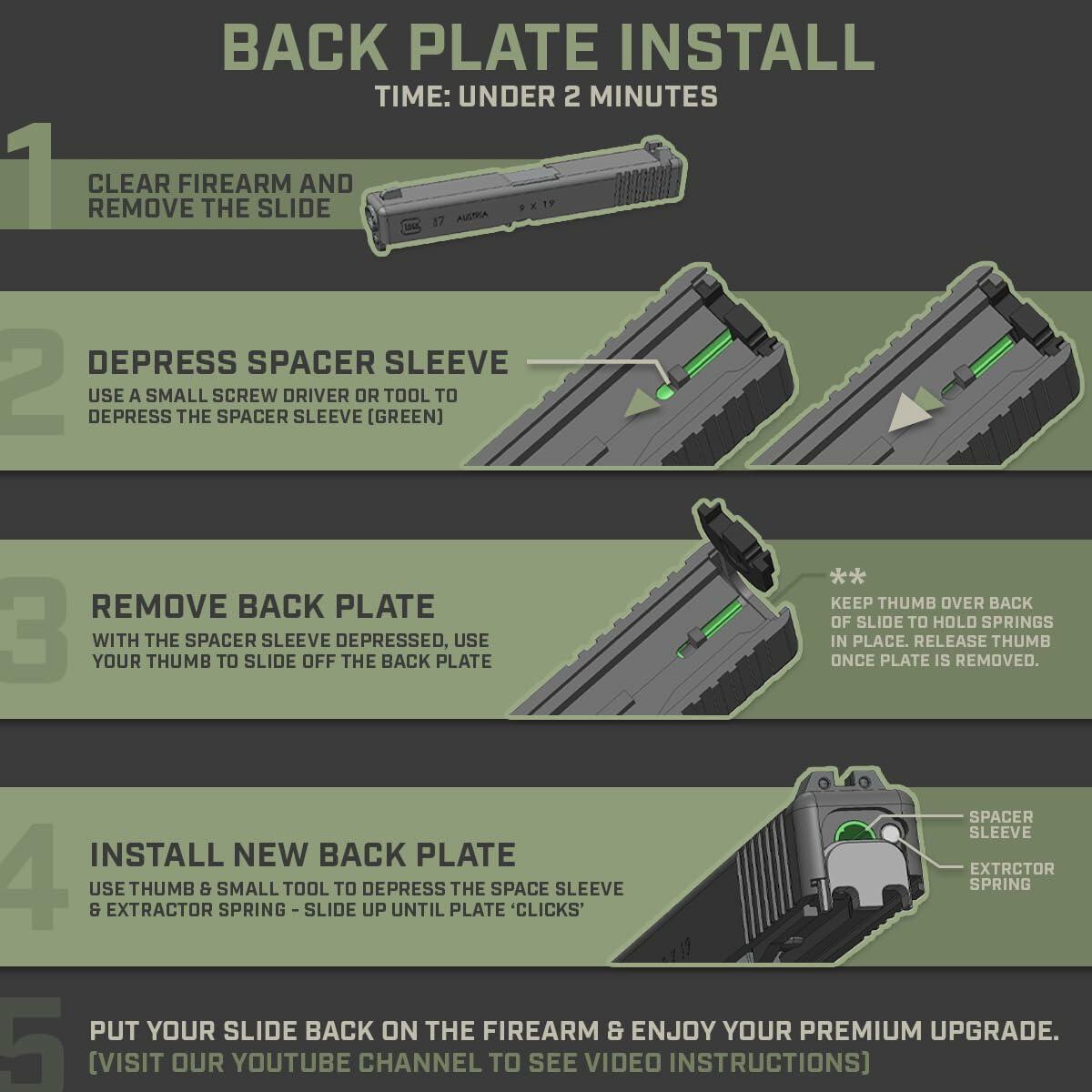 BACK PLATE INSTALL
TIME: UNDER 2 MINUTES

1

CLEAR FIREARM AND REMOVE THE SLIDE

GLOCK 17 AUSTRIA 9 X 19

2

DEPRESS SPACER SLEEVE
USE A SMALL SCREW DRIVER OR TOOL TO DEPRESS THE SPACER SLEEVE (GREEN)

3

REMOVE BACK PLATE
WITH THE SPACER SLEEVE DEPRESSED, USE YOUR THUMB TO SLIDE OFF THE BACK PLATE

**
KEEP THUMB OVER BACK OF SLIDE TO HOLD SPRINGS IN PLACE. RELEASE THUMB ONCE PLATE IS REMOVED.

4

INSTALL NEW BACK PLATE
USE THUMB & SMALL TOOL TO DEPRESS THE SPACE SLEEVE & EXTRACTOR SPRING - SLIDE UP UNTIL PLATE 'CLICKS'

SPACER SLEEVE

EXTRCTOR SPRING

5

PUT YOUR SLIDE BACK ON THE FIREARM & ENJOY YOUR PREMIUM UPGRADE.
(VISIT OUR YOUTUBE CHANNEL TO SEE VIDEO INSTRUCTIONS)