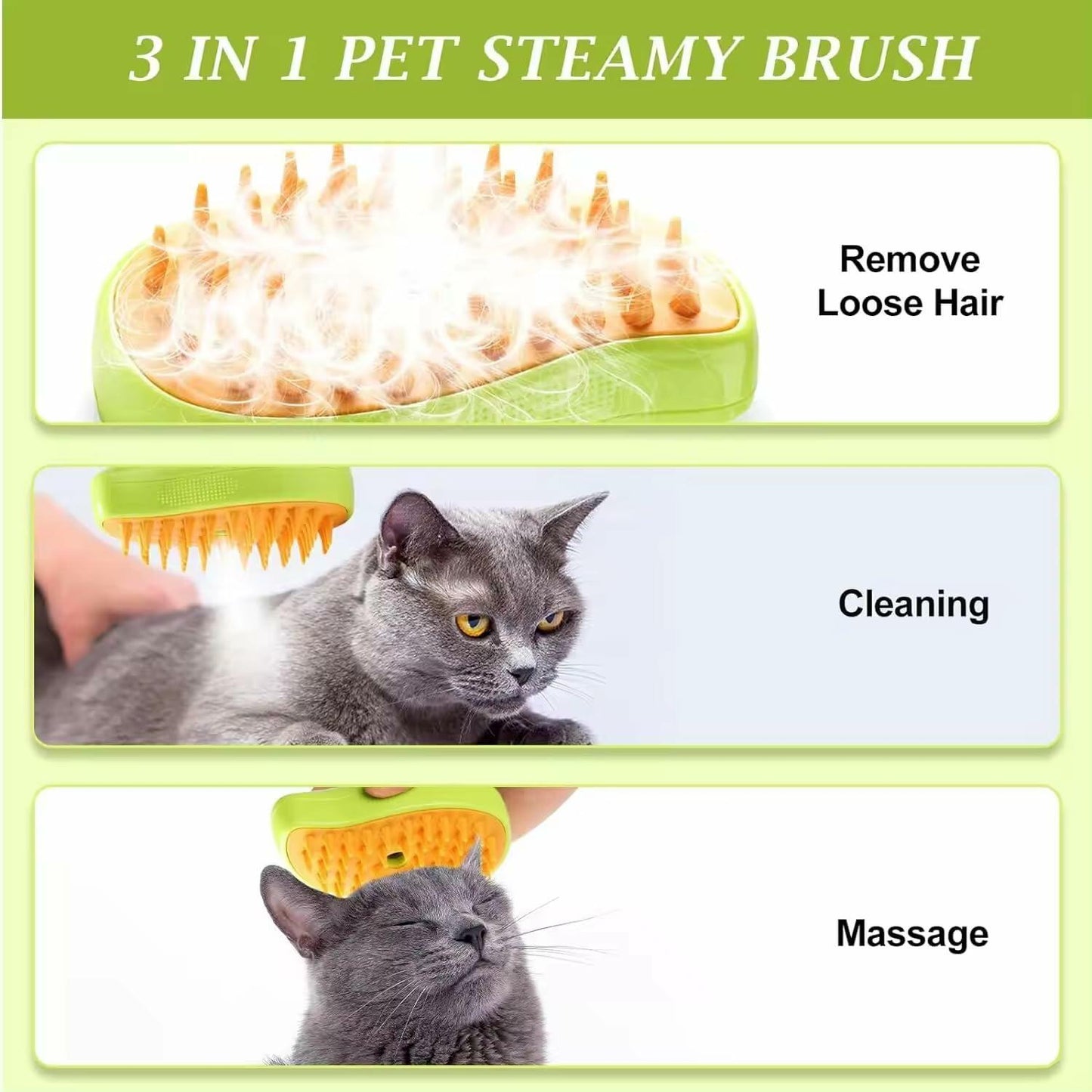 3 IN 1 PET STEAMY BRUSH

Remove Loose Hair

Cleaning

Massage