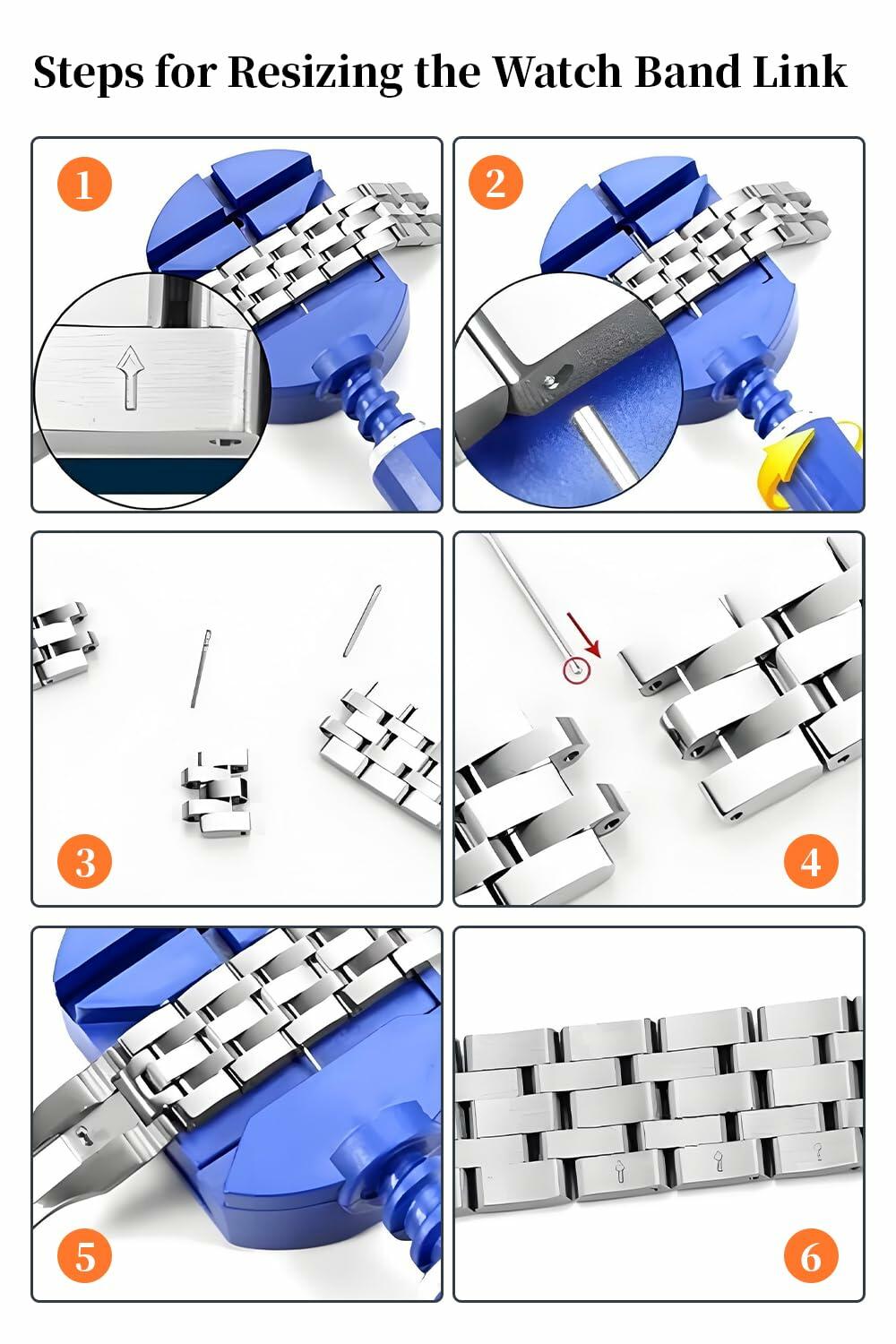 Steps for Resizing the Watch Band Link

1

2

3

4

5

6