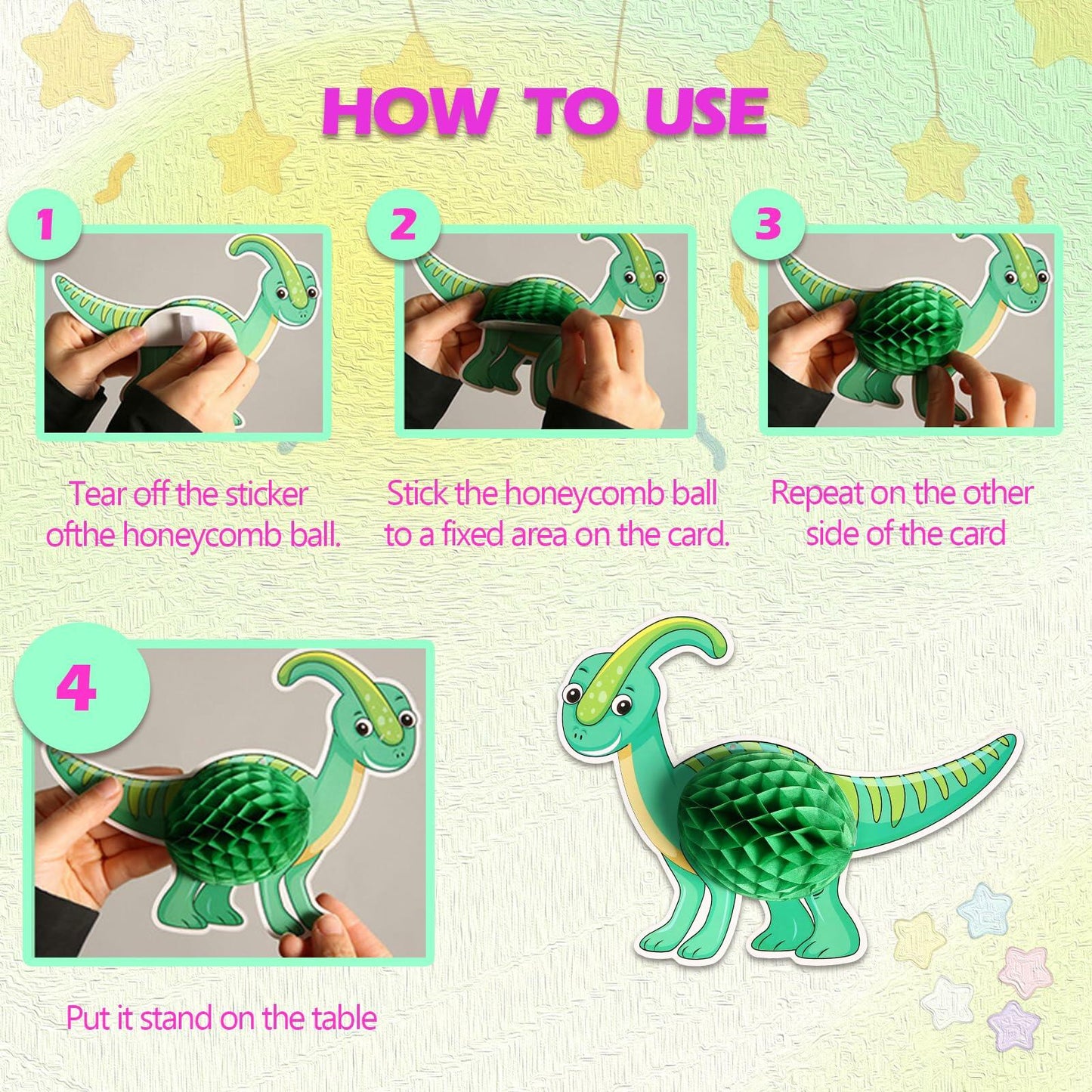 HOW TO USE

1

Tear off the sticker ofthe honeycomb ball.

2

Stick the honeycomb ball to a fixed area on the card.

3

Repeat on the other side of the card

4

Put it stand on the table