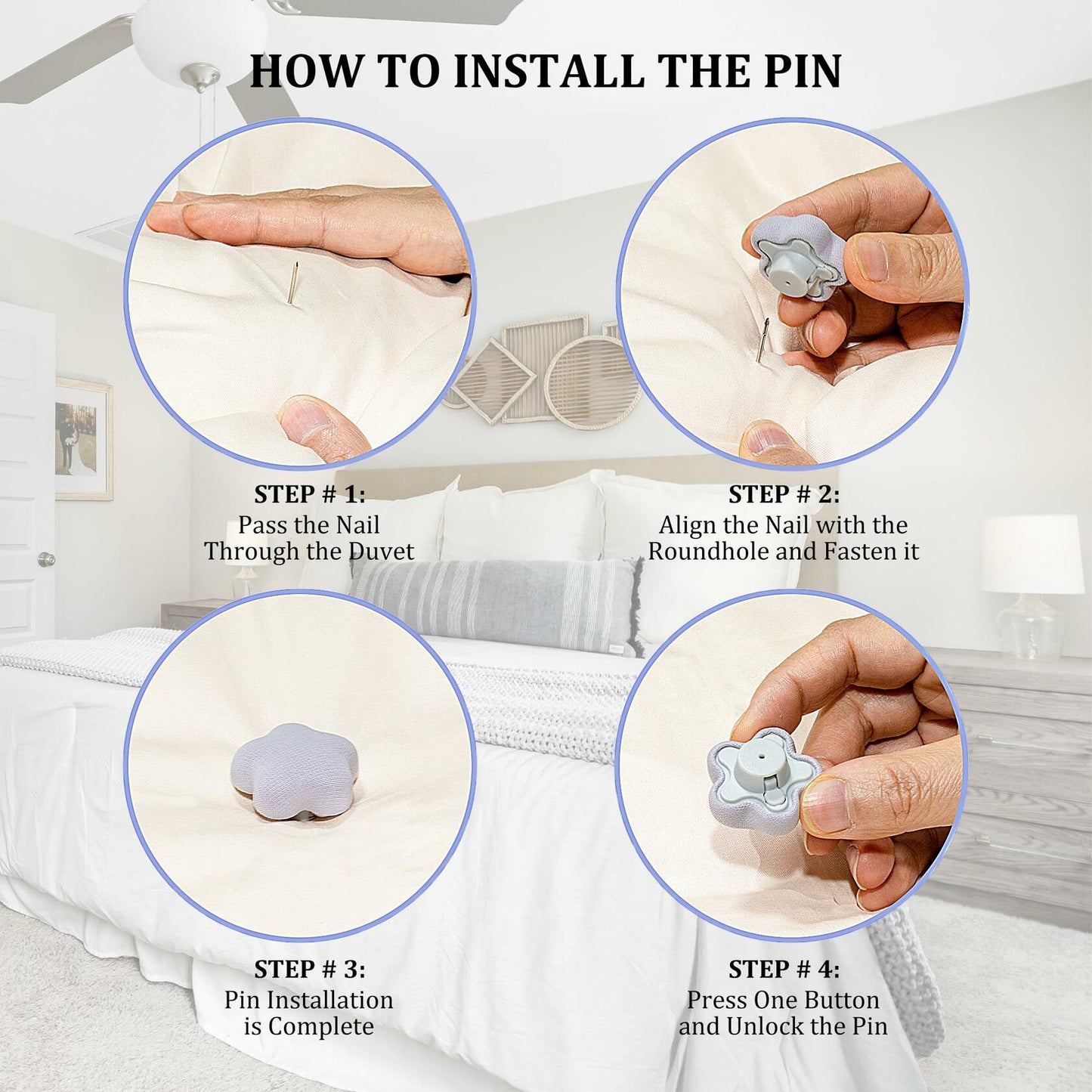 HOW TO INSTALL THE PIN

STEP # 1:
Pass the Nail Through the Duvet

STEP # 2:
Align the Nail with the Roundhole and Fasten it

STEP # 3:
Pin Installation is Complete

STEP # 4:
Press One Button and Unlock the Pin