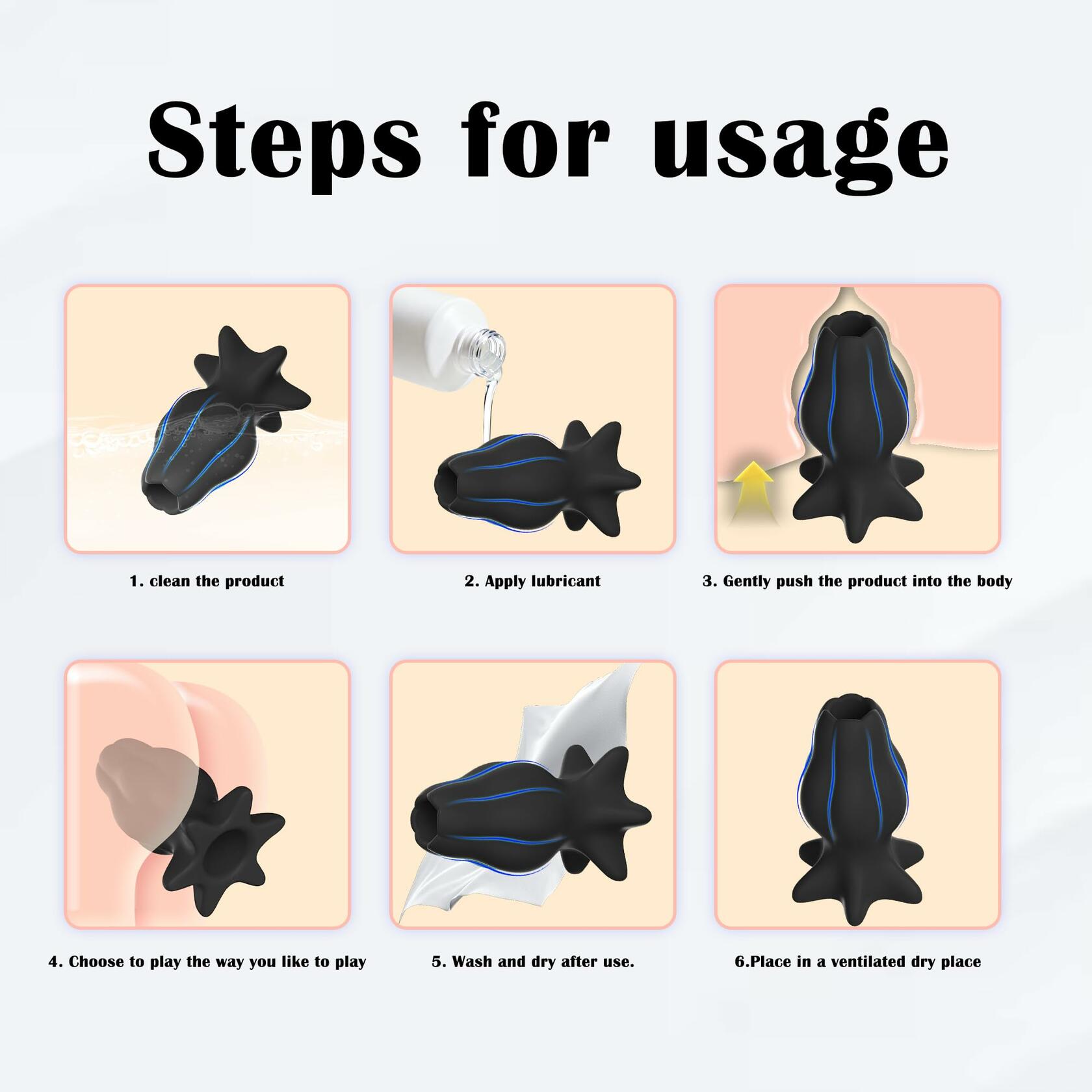 Steps for usage

1. clean the product

2. Apply lubricant

3. Gently push the product into the body

4. Choose to play the way you like to play

5. Wash and dry after use.

6.Place in a ventilated dry place