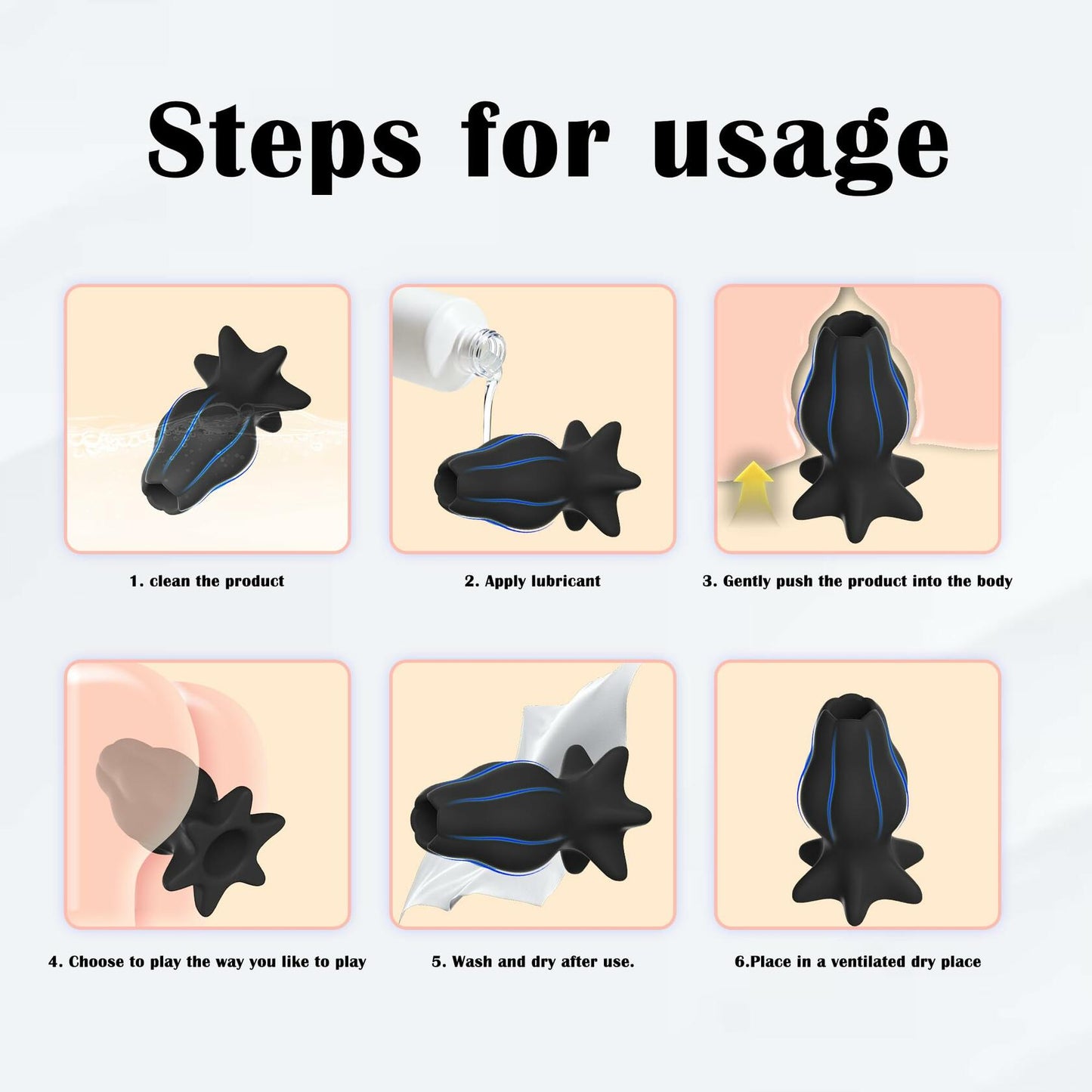 Steps for usage

1. clean the product

2. Apply lubricant

3. Gently push the product into the body

4. Choose to play the way you like to play

5. Wash and dry after use.

6.Place in a ventilated dry place