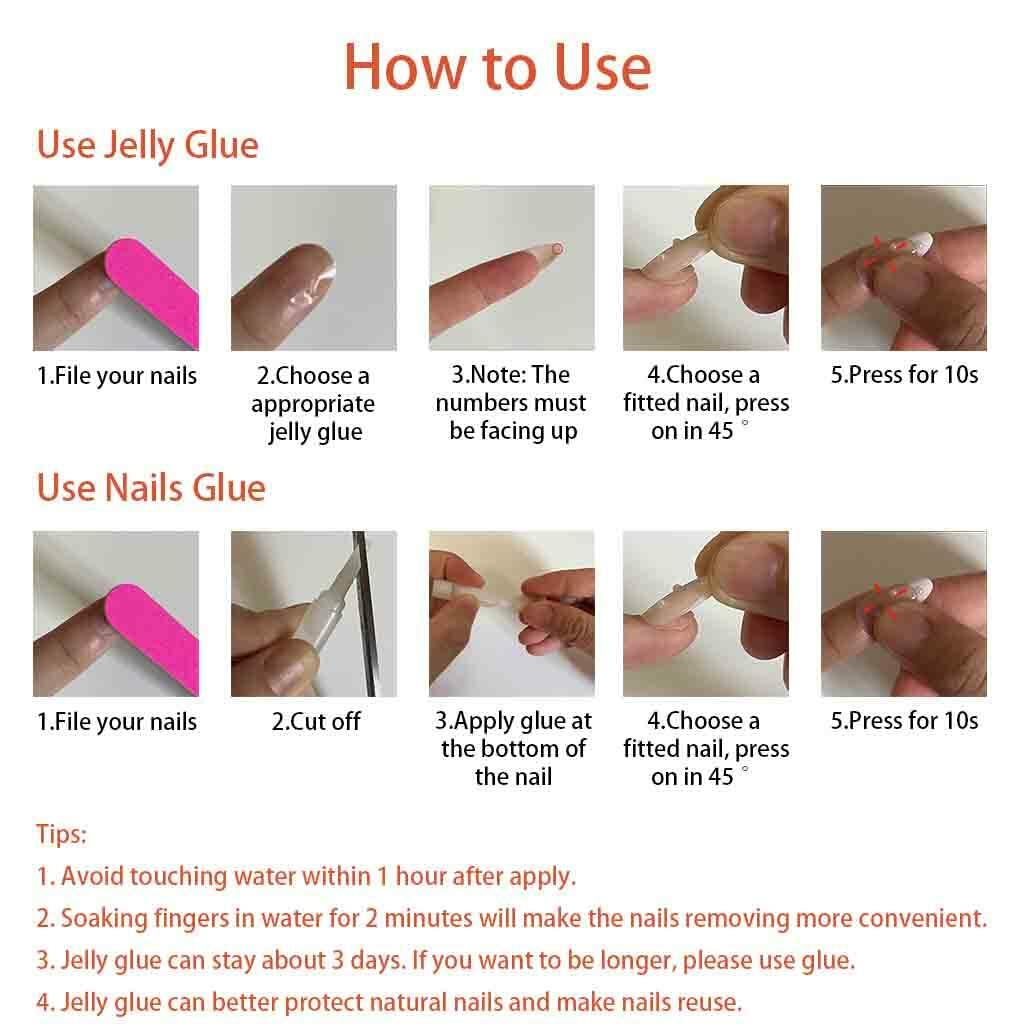 How to Use

Use Jelly Glue

1.File your nails

2.Choose a appropriate jelly glue

3.Note: The numbers must be facing up

4.Choose a fitted nail, press on in 45 °

5.Press for 10s

Use Nails Glue

1.File your nails

2.Cut off

3.Apply glue at the bottom of the nail

4.Choose a fitted nail, press on in 45 °

5.Press for 10s

Tips:
1. Avoid touching water within 1 hour after apply.
2. Soaking fingers in water for 2 minutes will make the nails removing more convenient.
3. Jelly glue can stay about 3 days. If you want to be longer, please use glue.
4. Jelly glue can better protect natural nails and make nails reuse.