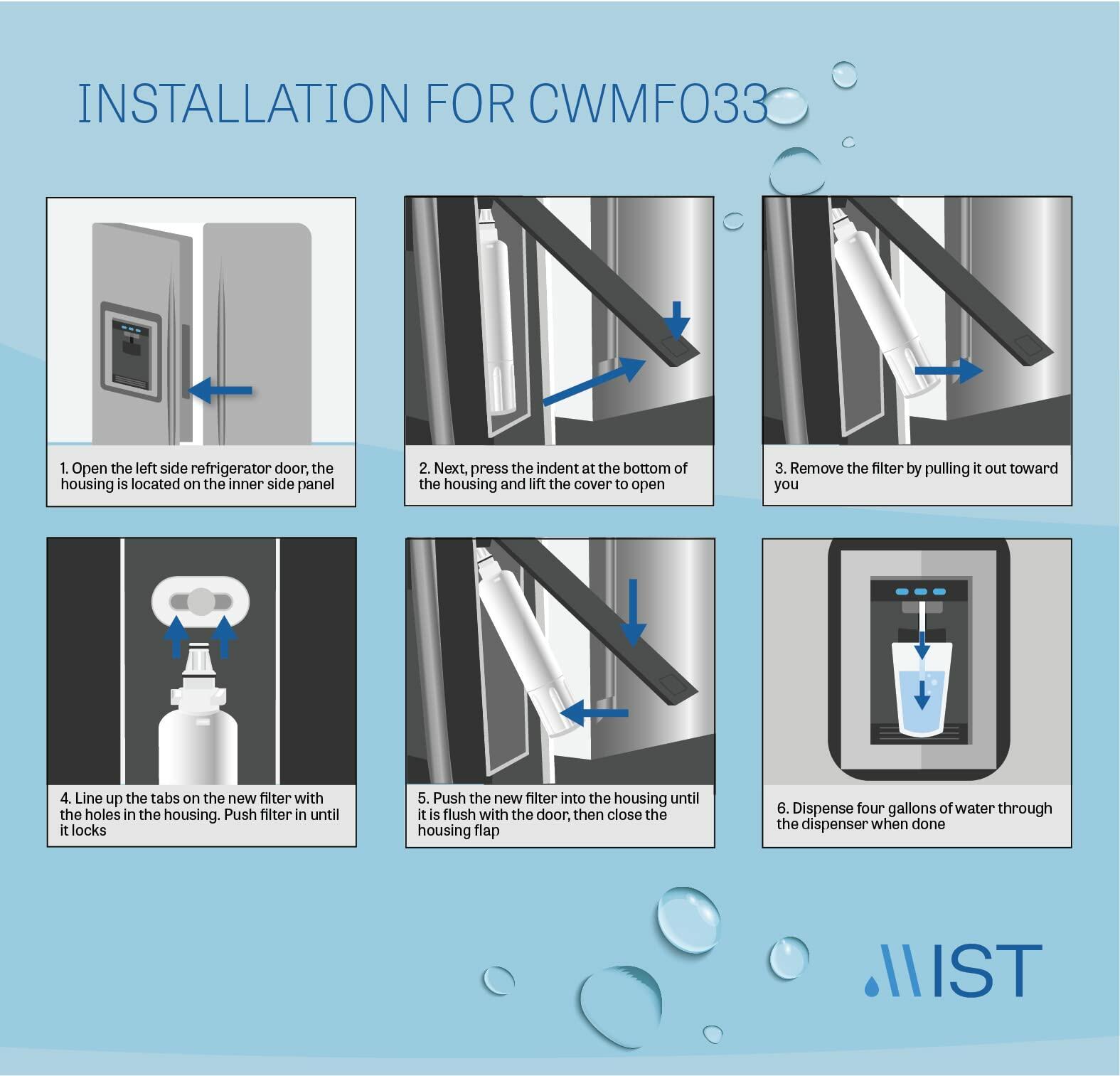 INSTALLATION FOR CWMF033

1. Open the left side refrigerator door, the housing is located on the inner side panel

2. Next, press the indent at the bottom of the housing and lift the cover to open

3. Remove the filter by pulling it out toward you

4. Line up the tabs on the new filter with the holes in the housing. Push filter in until it locks

5. Push the new filter into the housing until it is flush with the door, then close the housing flap

6. Dispense four gallons of water through the dispenser when done

MIST